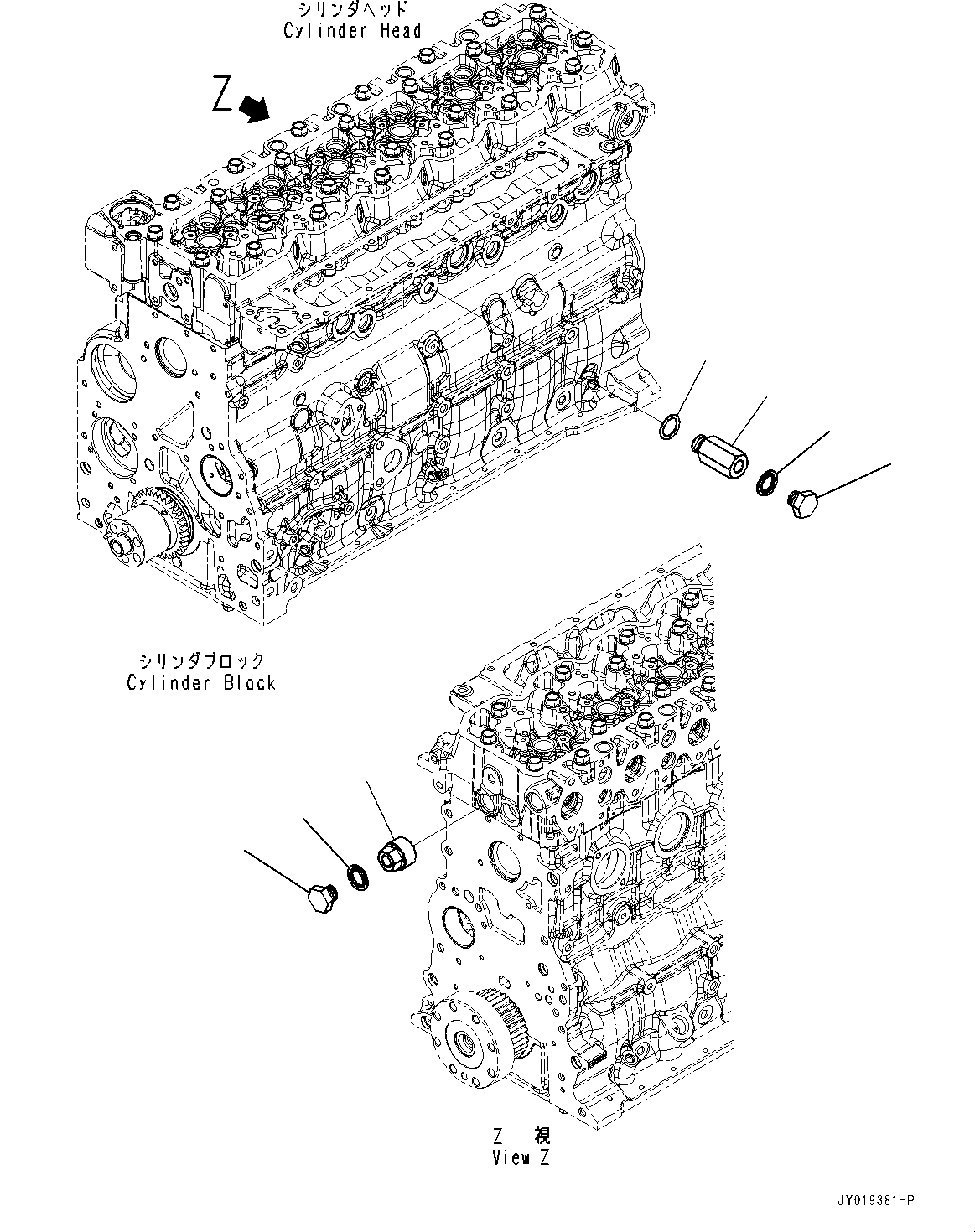 シリンダヘッド
Cylinder Head

Z

シリンダブロック
Cylinder Black

Z 視
View Z

JY019381-P