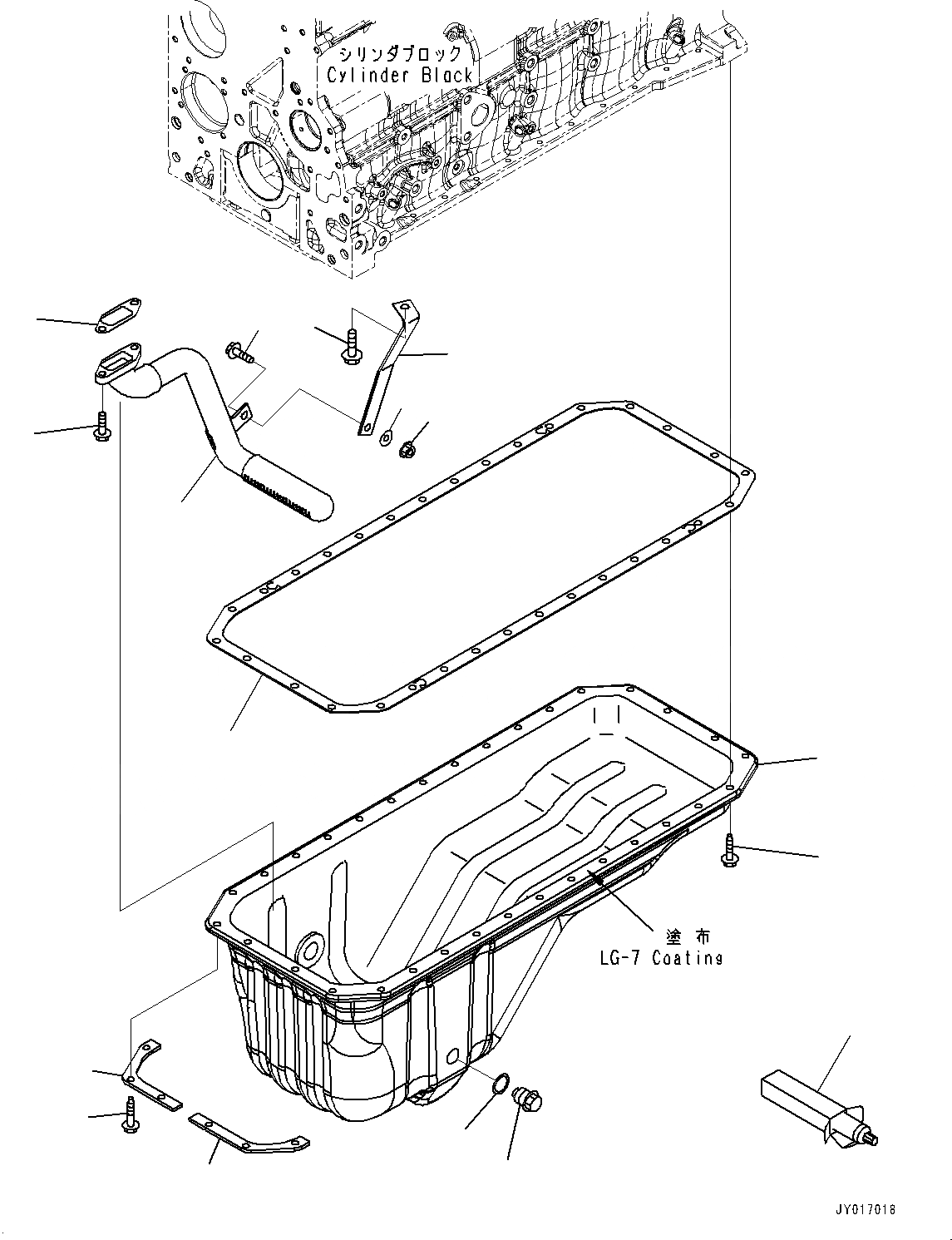 シリンダブロック
Cylinder Block

塗布
LG-7 Coating

JY017018