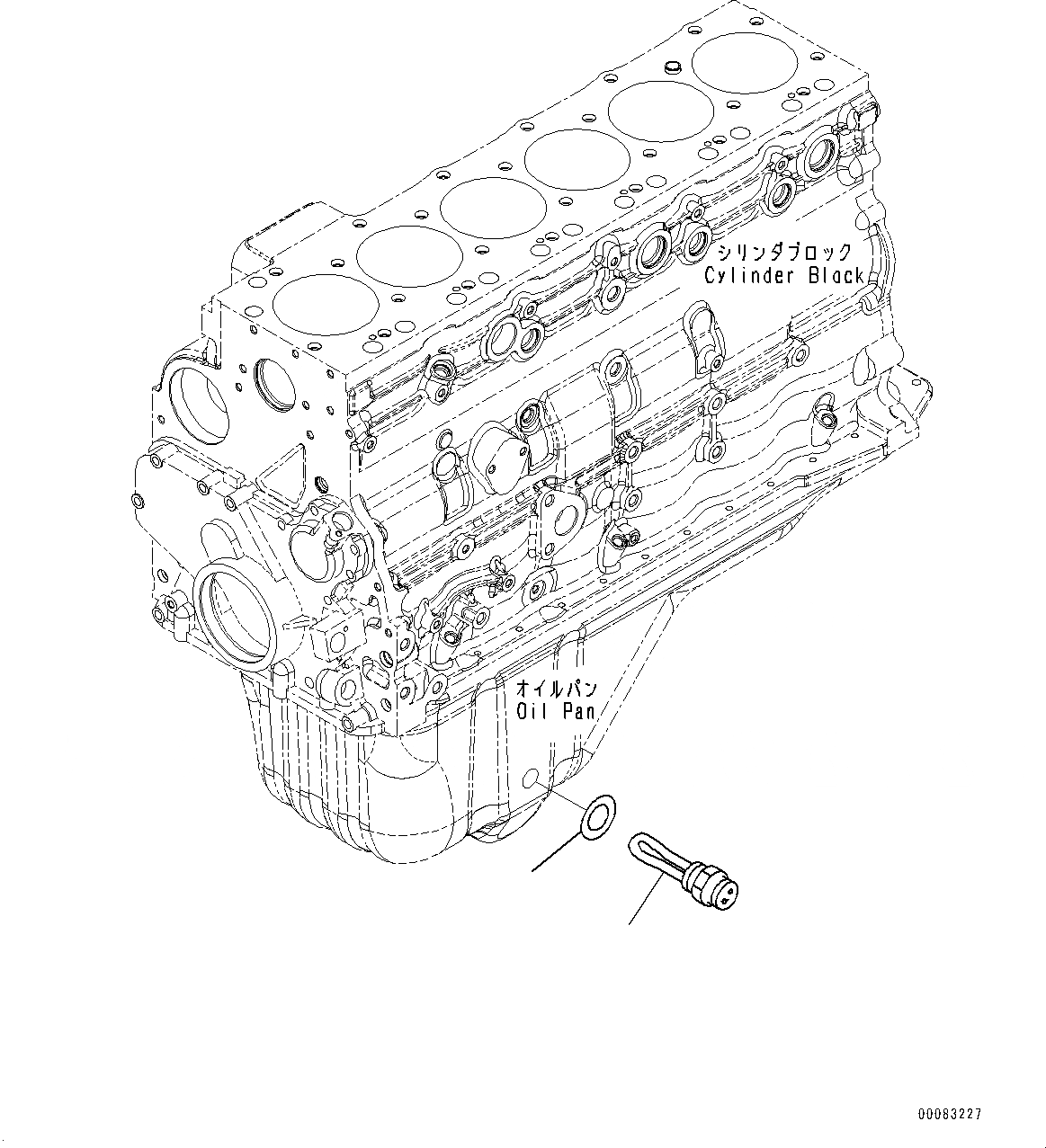 シリンダブロック
Cylinder Black

オイルパン
Oil Pan

00083227