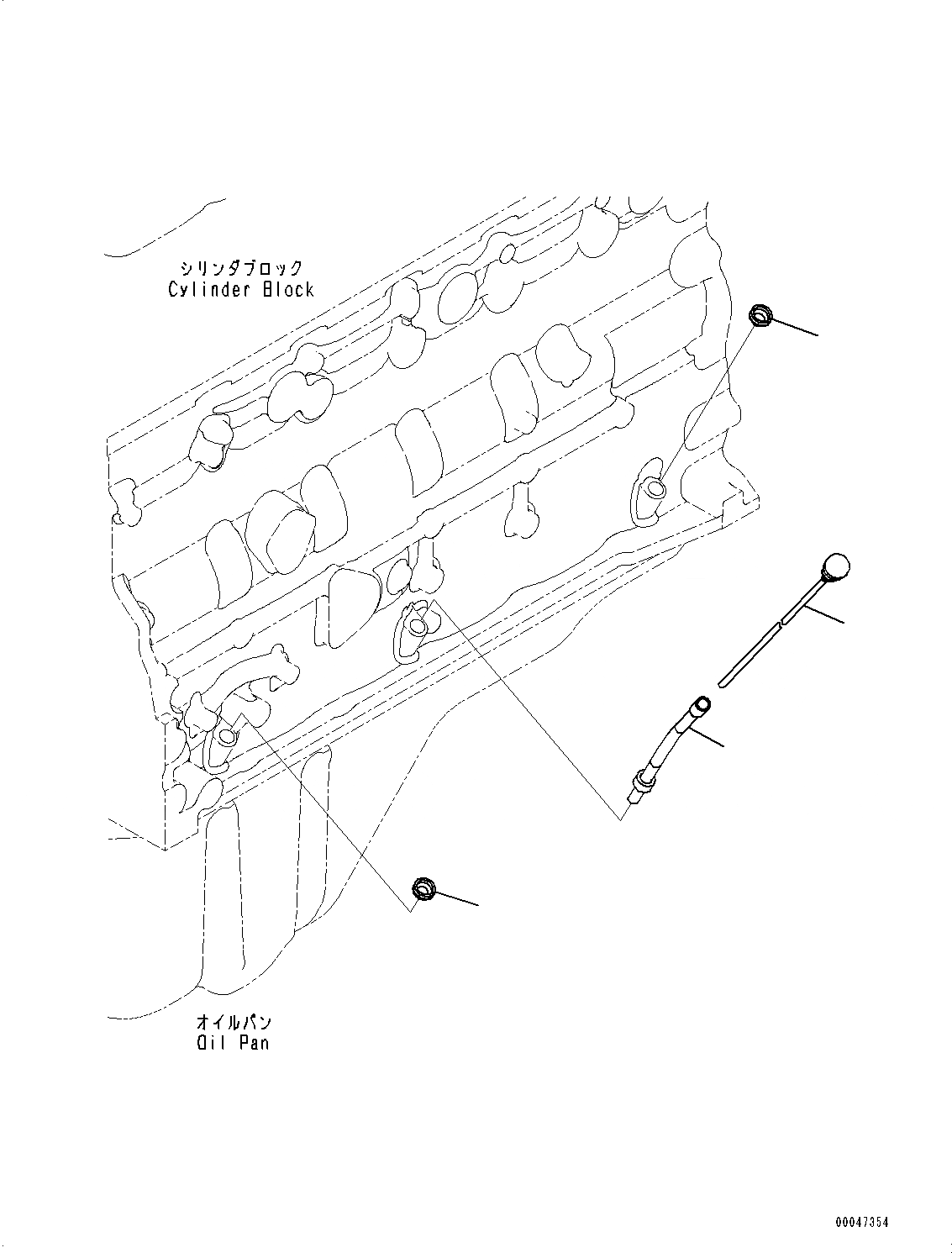 シリンダブロック
Cylinder Block

オイルパン
Oil Pan

00047354