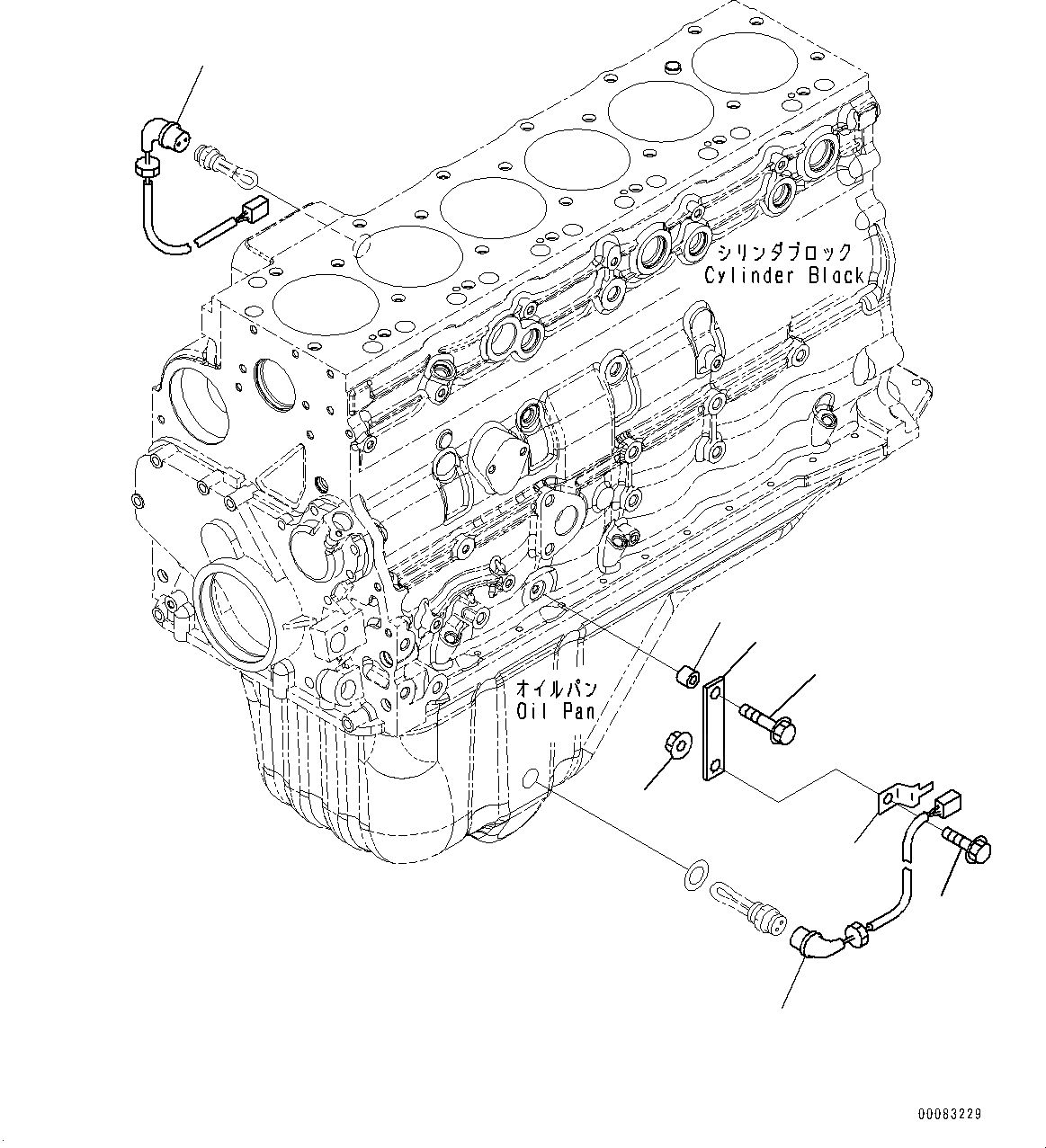 シリンダブロック
Cylinder Black

オイルパン
Oil Pan

00083229