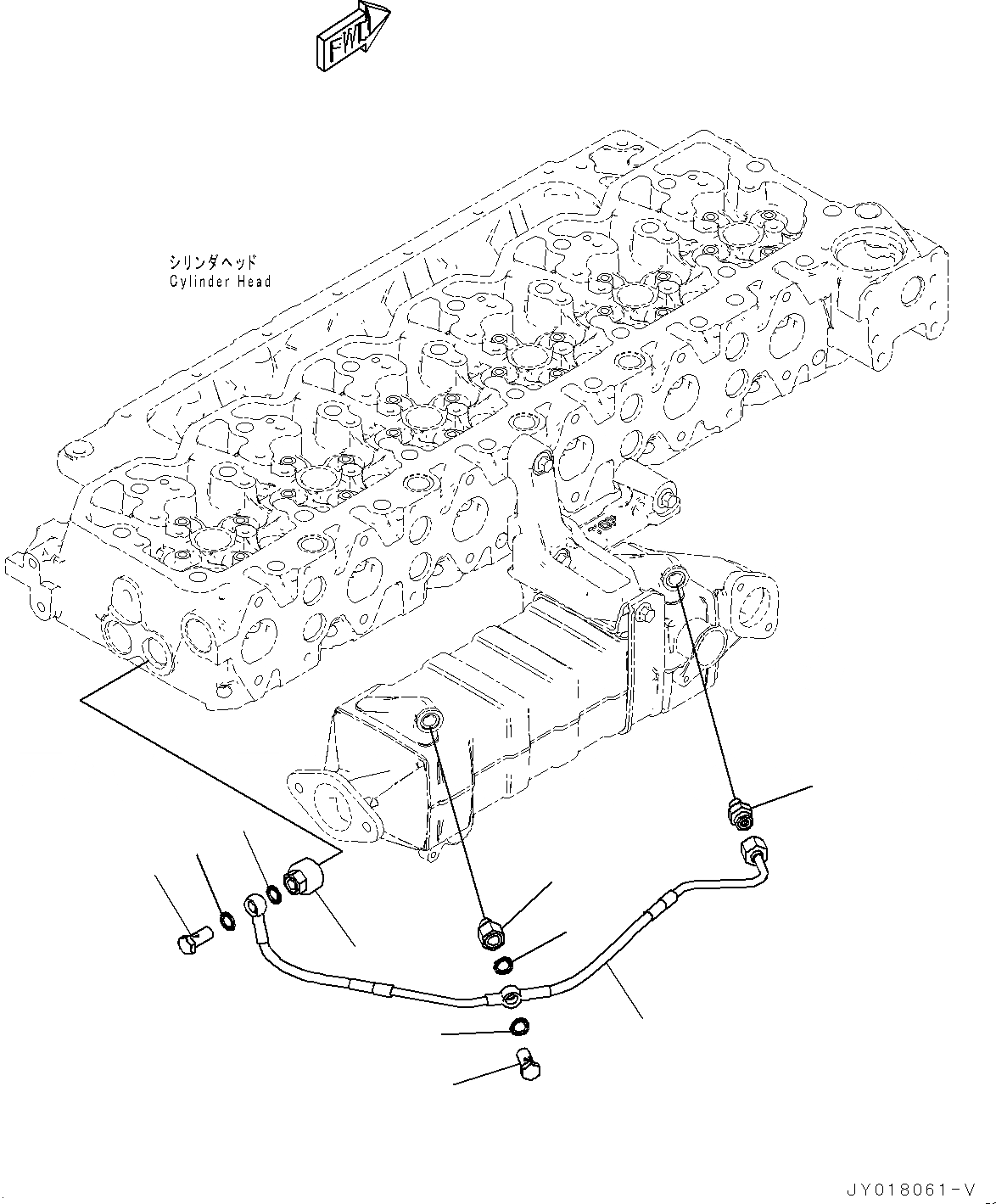 FWD

シリンダヘッド
Cylinder Head

JY018061-V