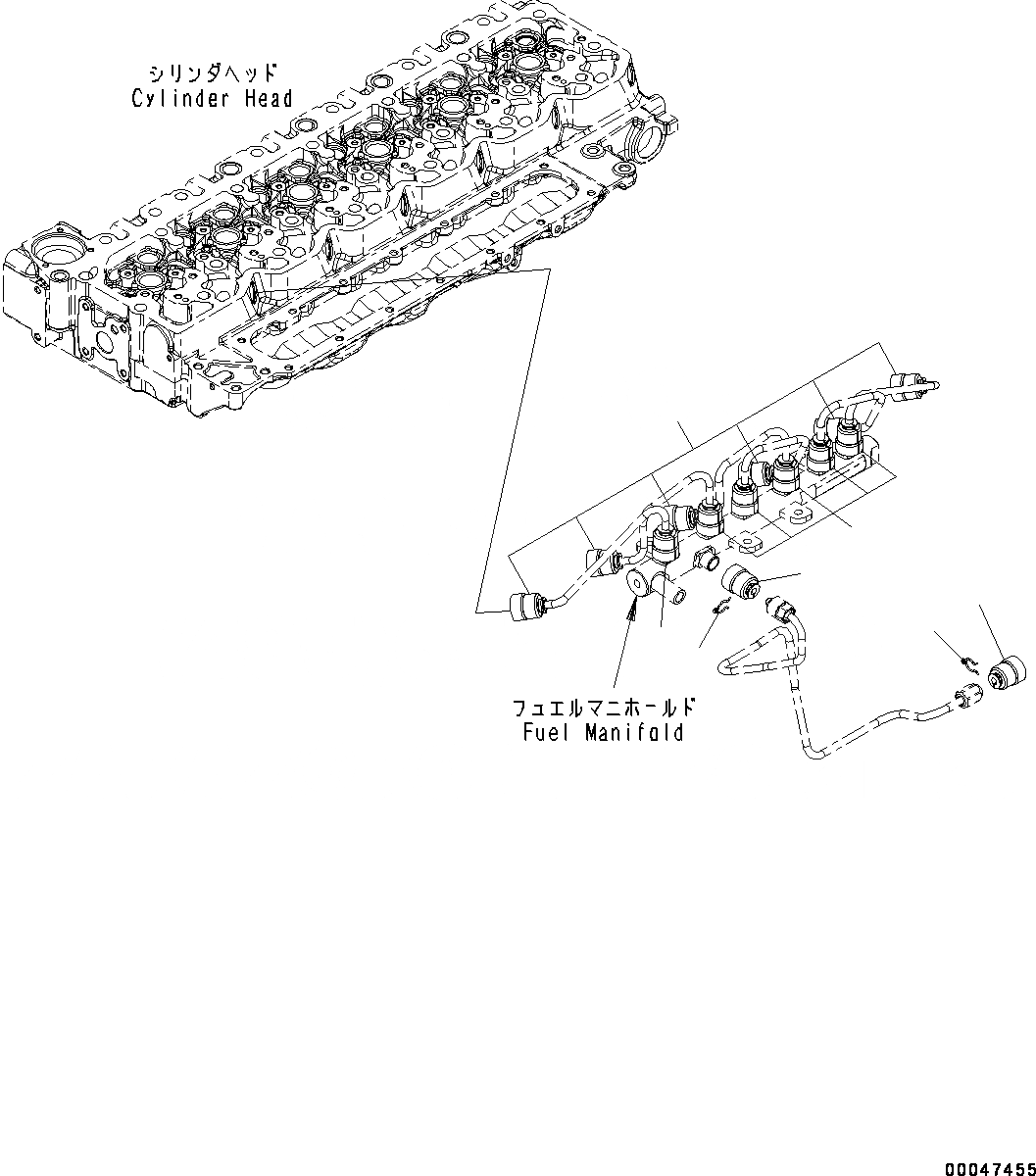 シリンダヘッド
Cylinder Head

フュエルマニホールド
Fuel Manifold

00047455