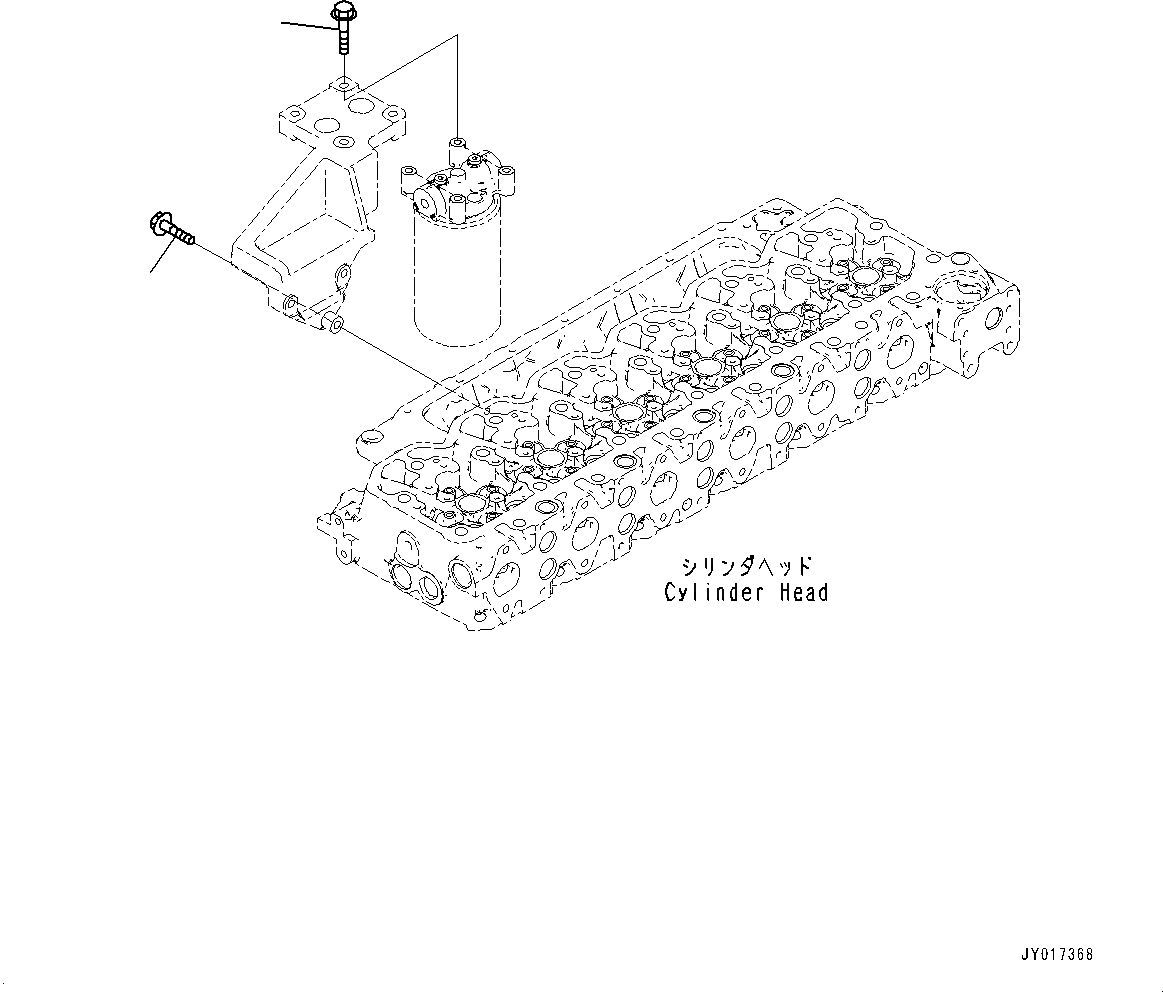 シリンダヘッド
Cylinder Head

JY017368