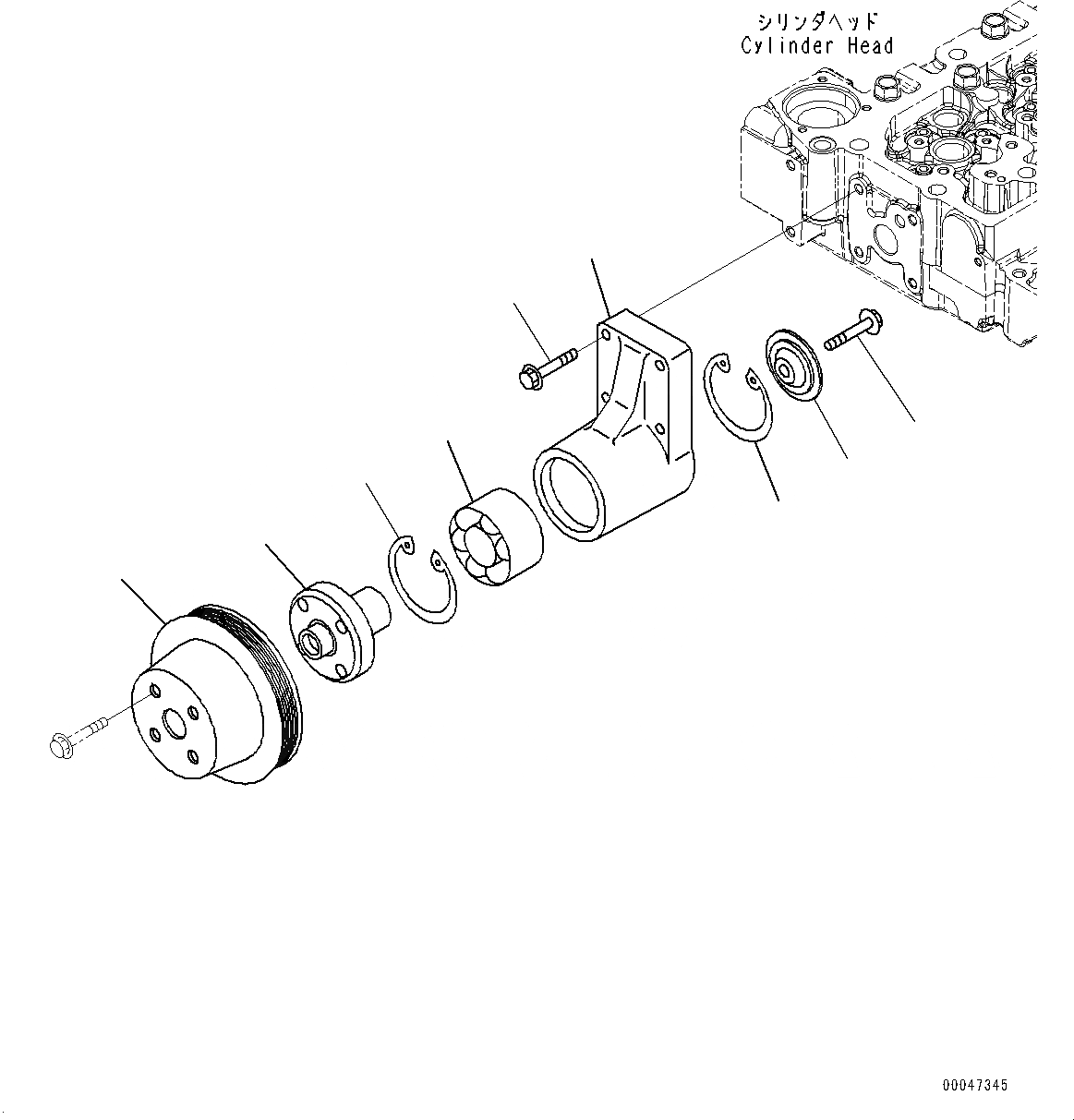 シリンダヘッド
Cylinder Head

00047345