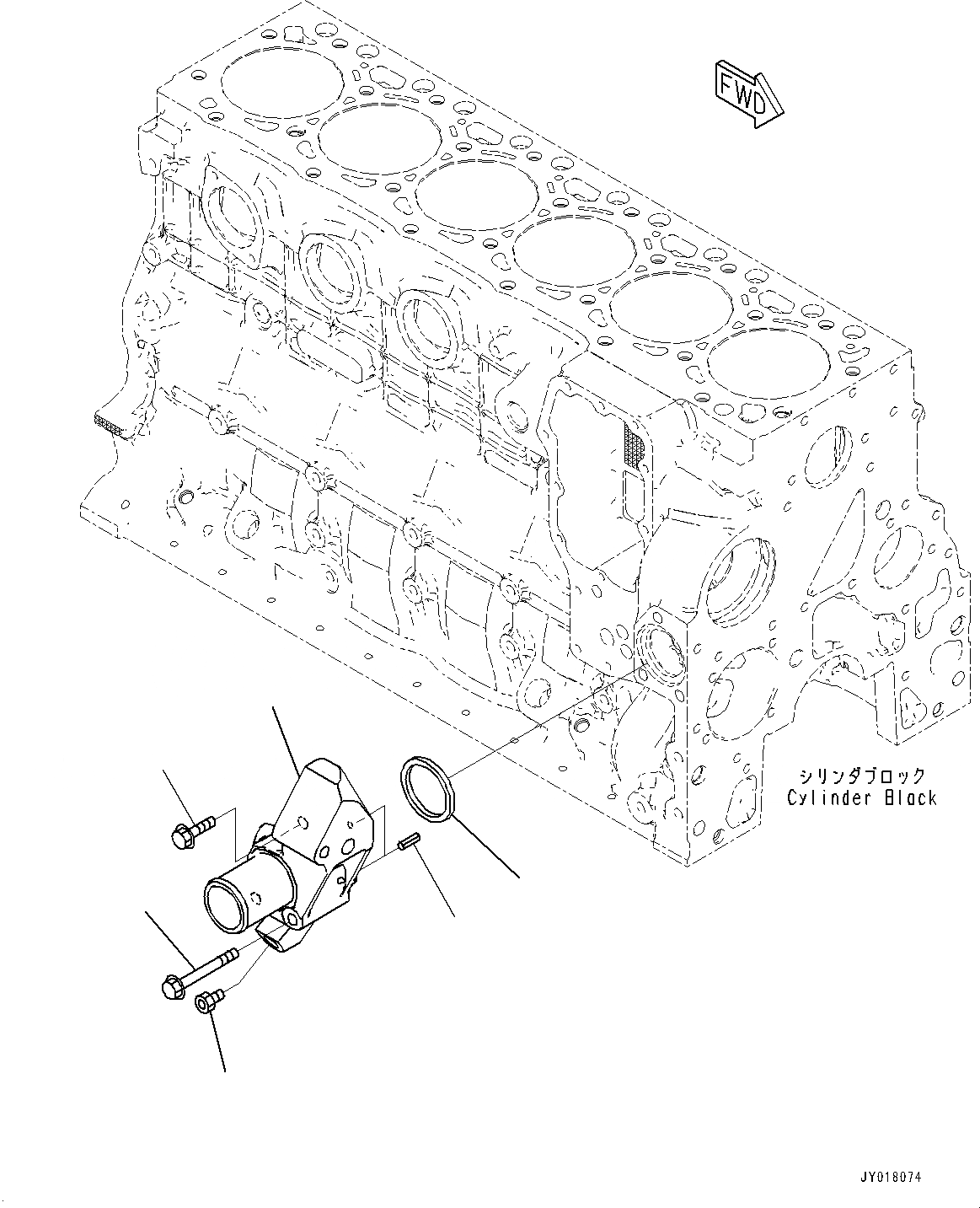 FWD

シリンダブロック
Cylinder Block

JY018074