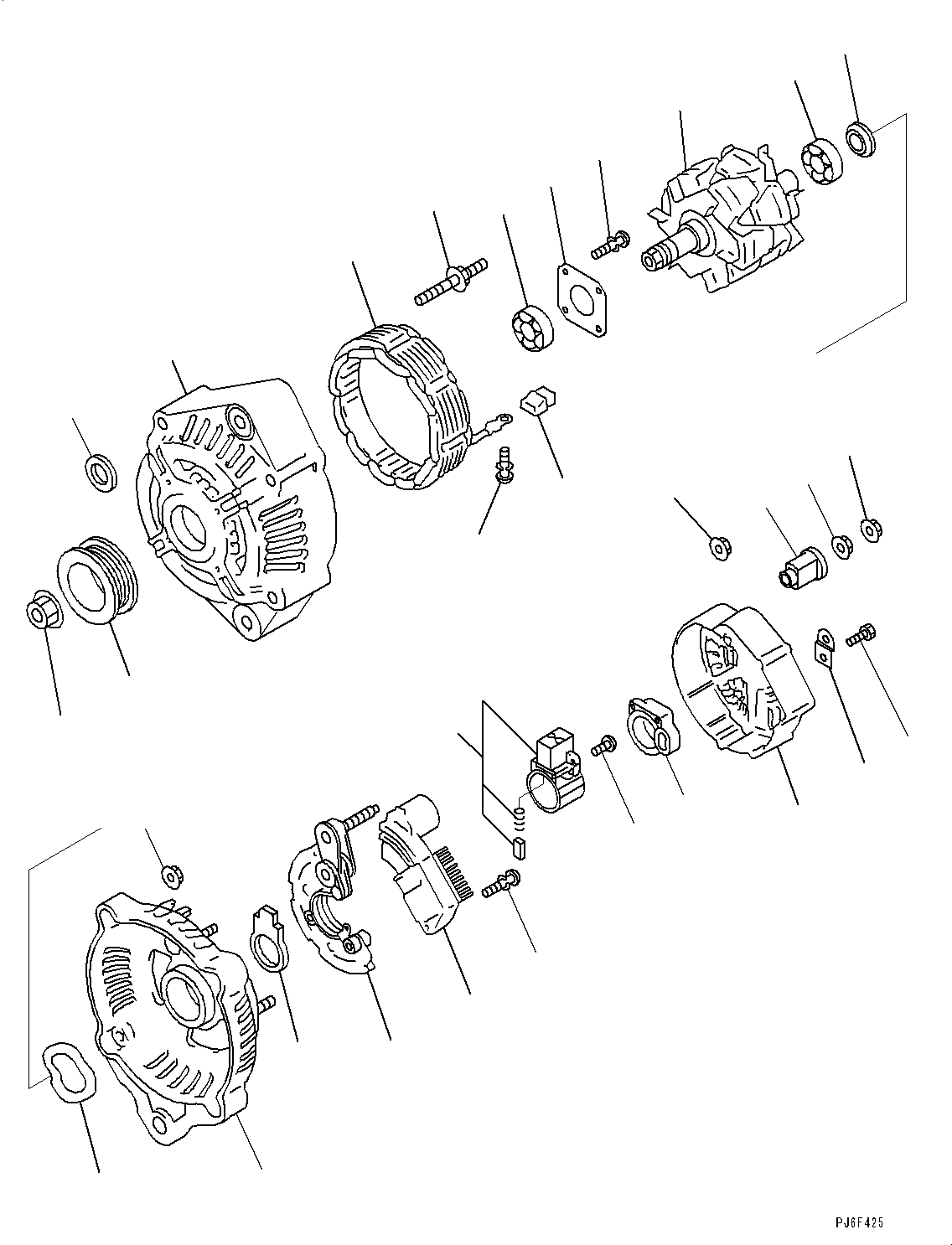 PJ6F425