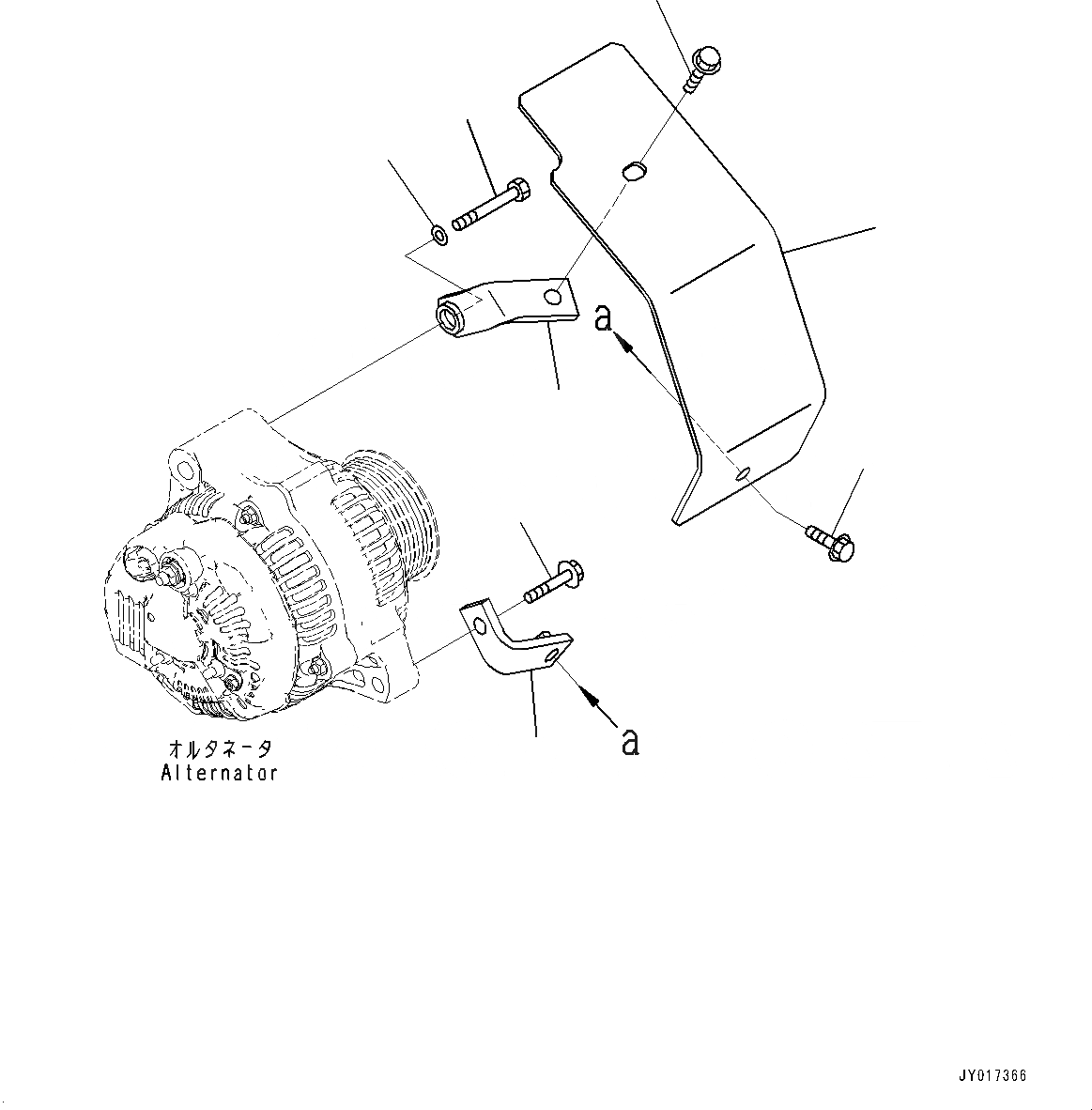 a

a

オルタネータ
Alternator

JY017366