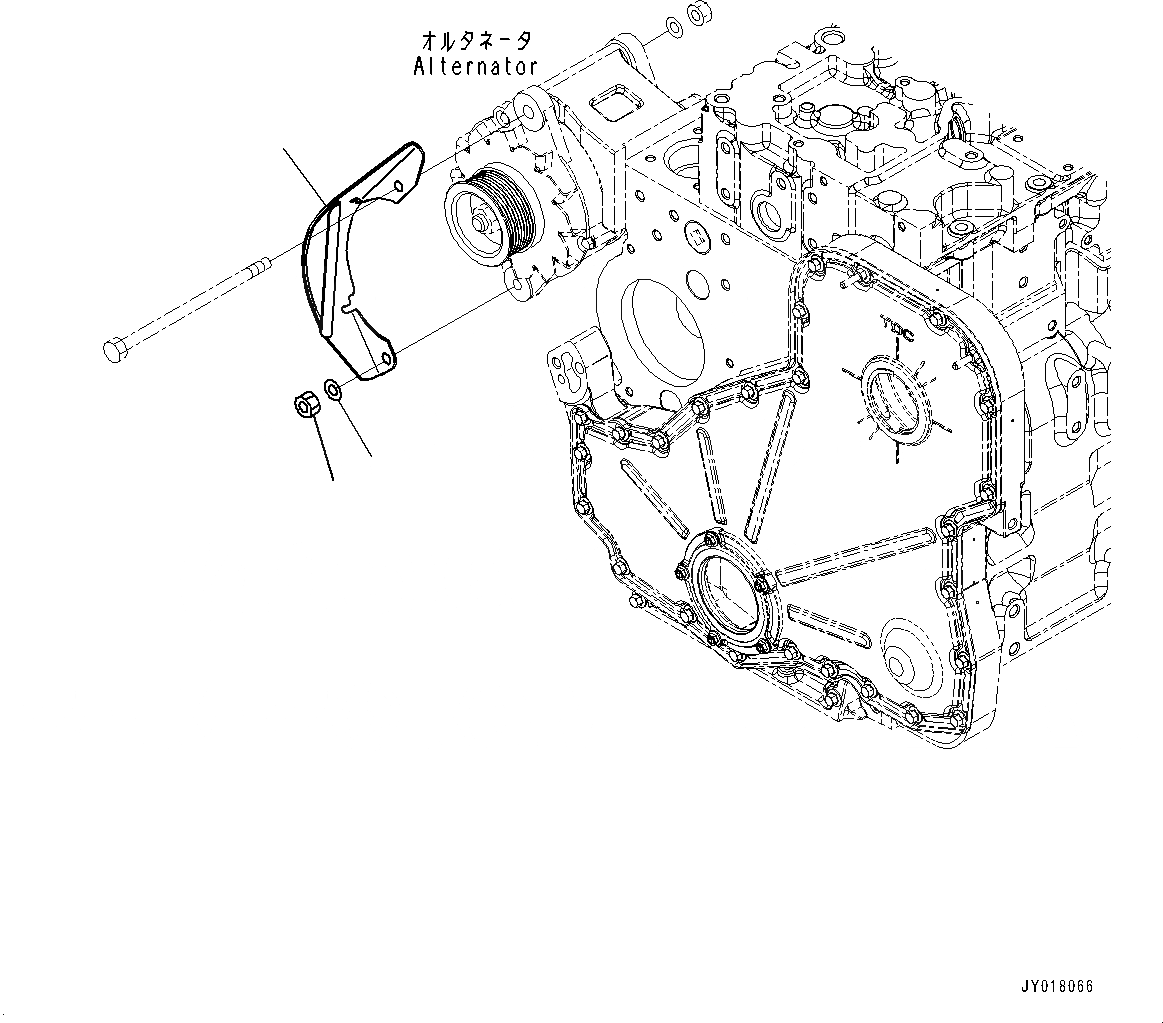 オルタネータ
Alternator

TDC

JY018066