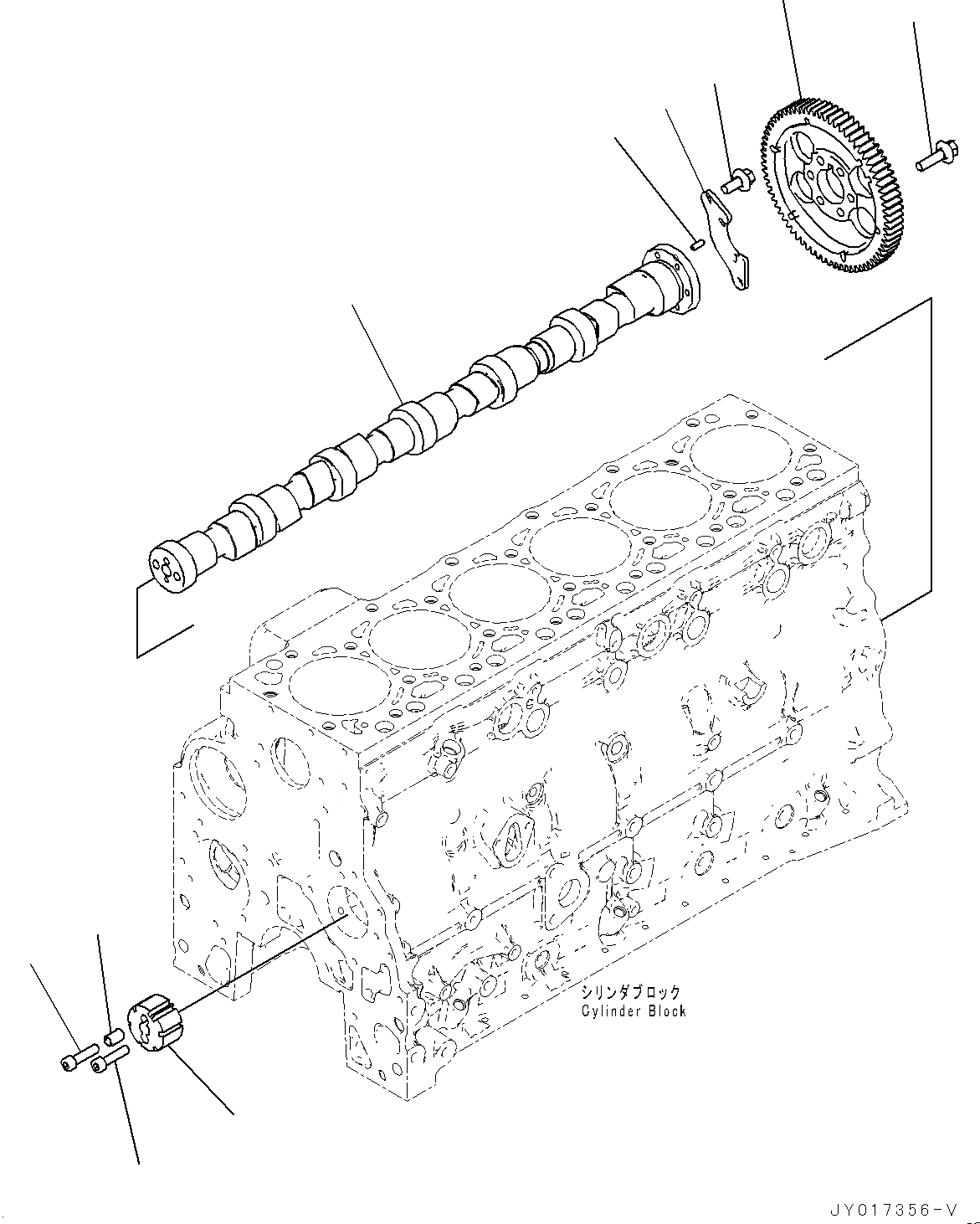 シリンダブロック
Cylinder Block

JY017356-V