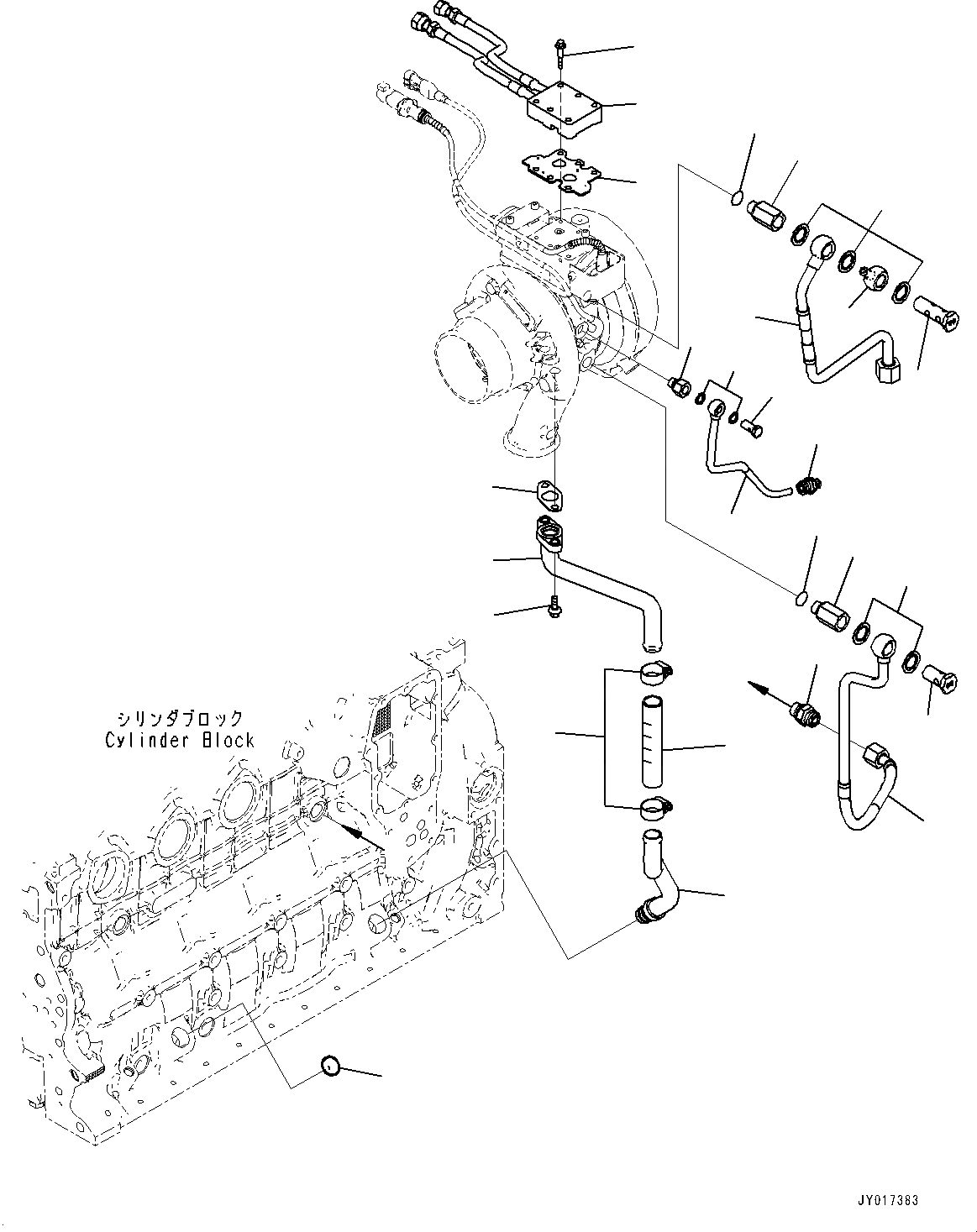 シリンダブロック
Cylinder Block

JY017383