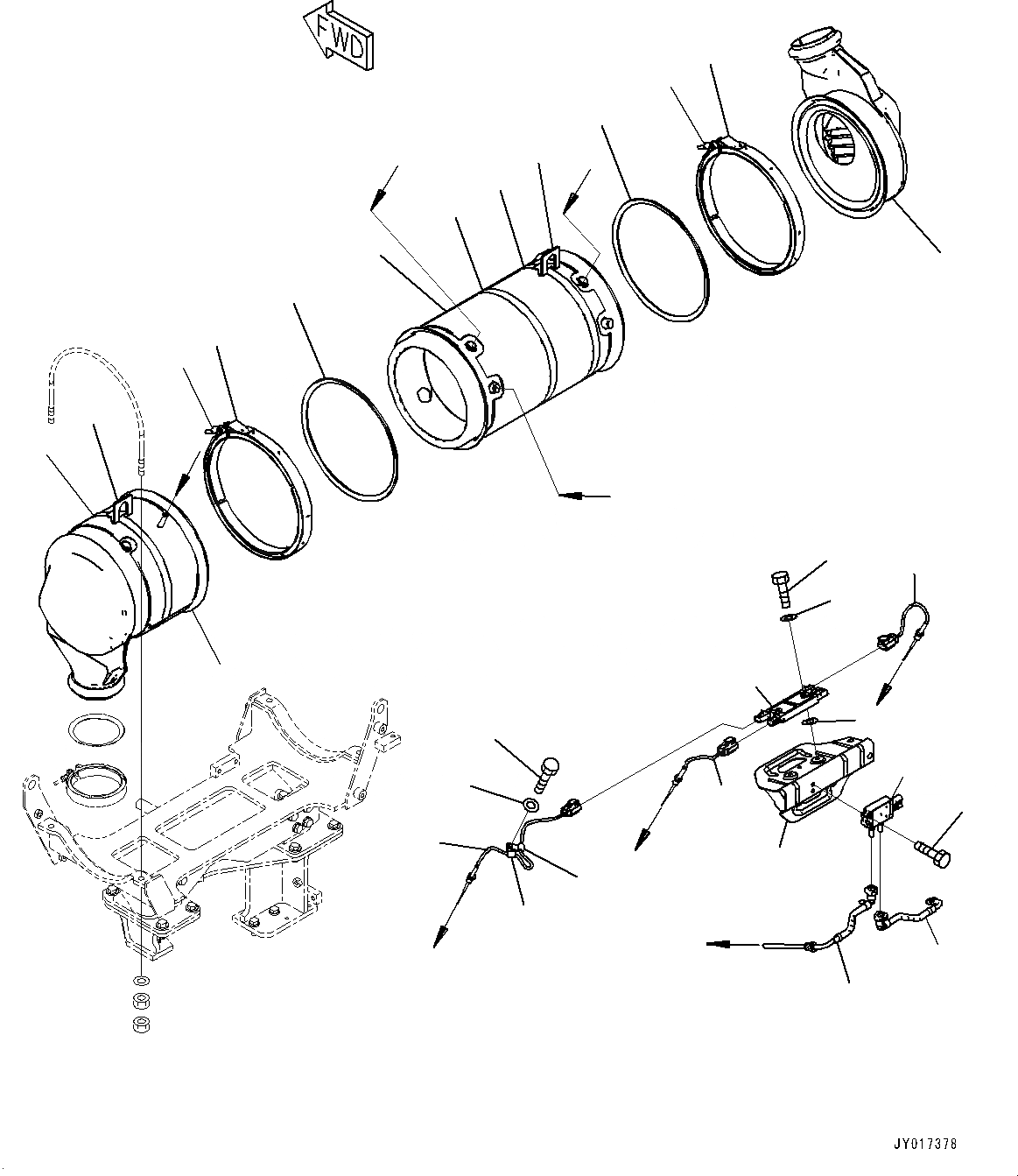 FWD

JY017378