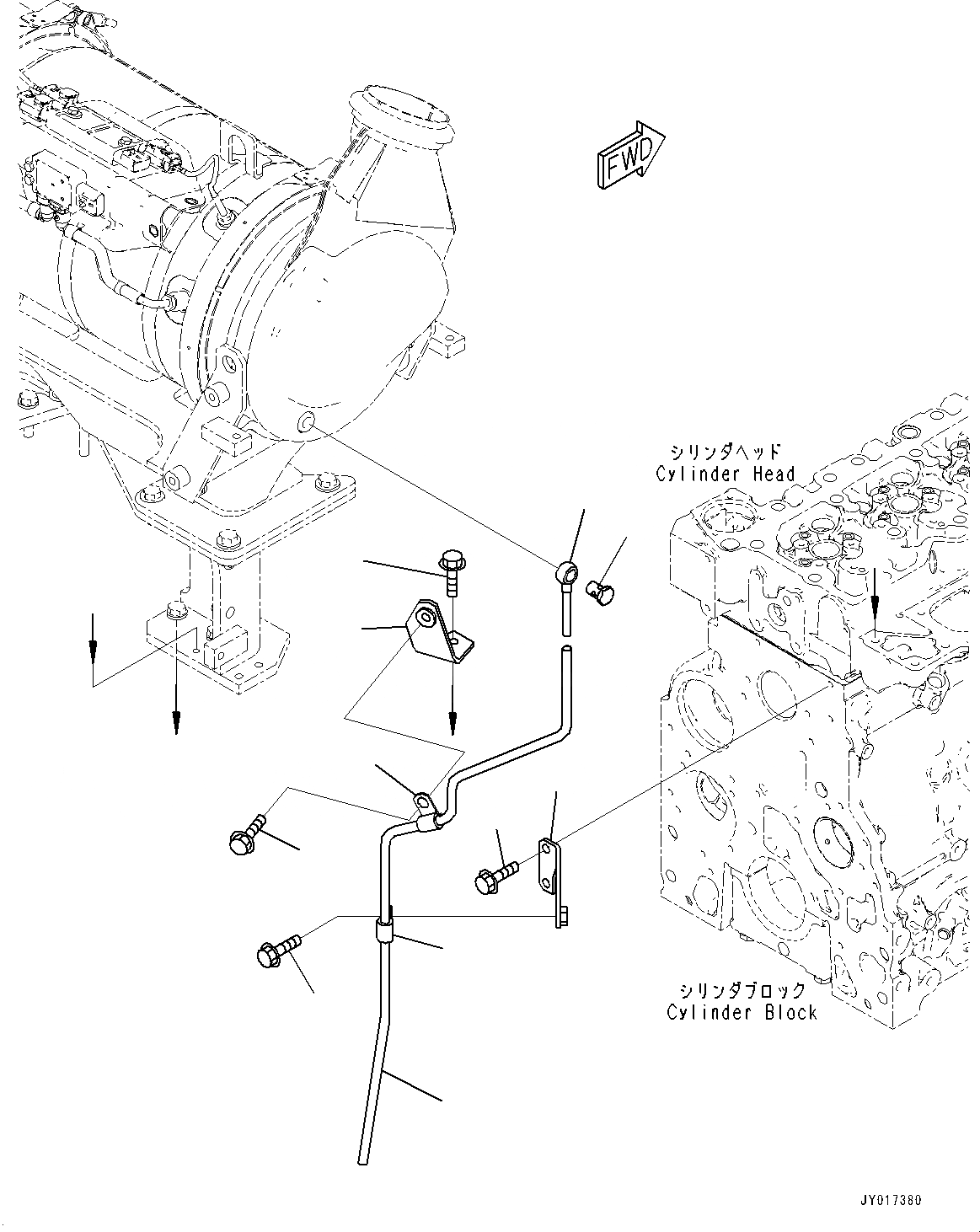 FWD

シリンダヘッド
Cylinder Head

シリンダブロック
Cylinder Block

JY017380