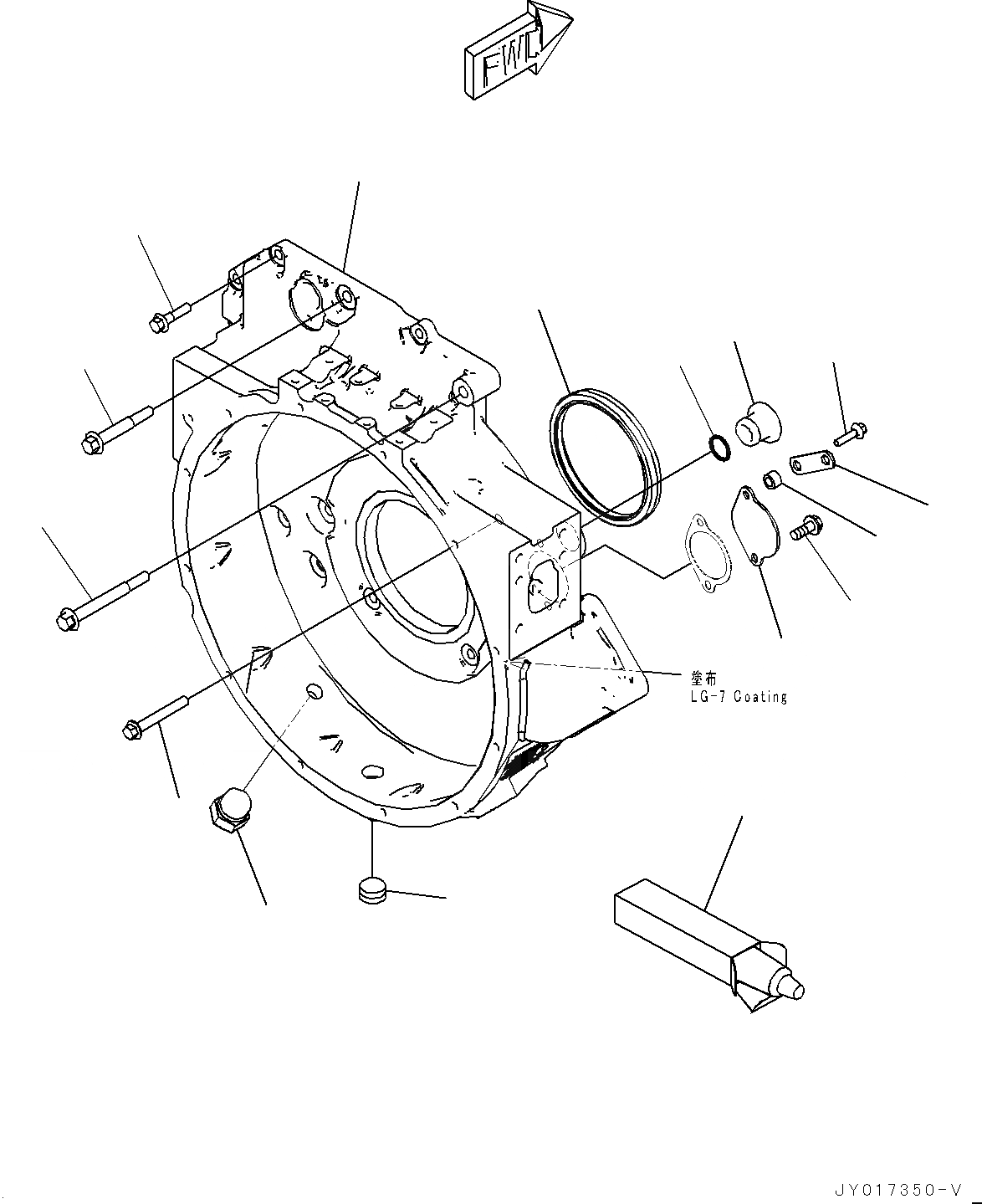 FWD

塗布
LG-7 Coating

JY017350-V