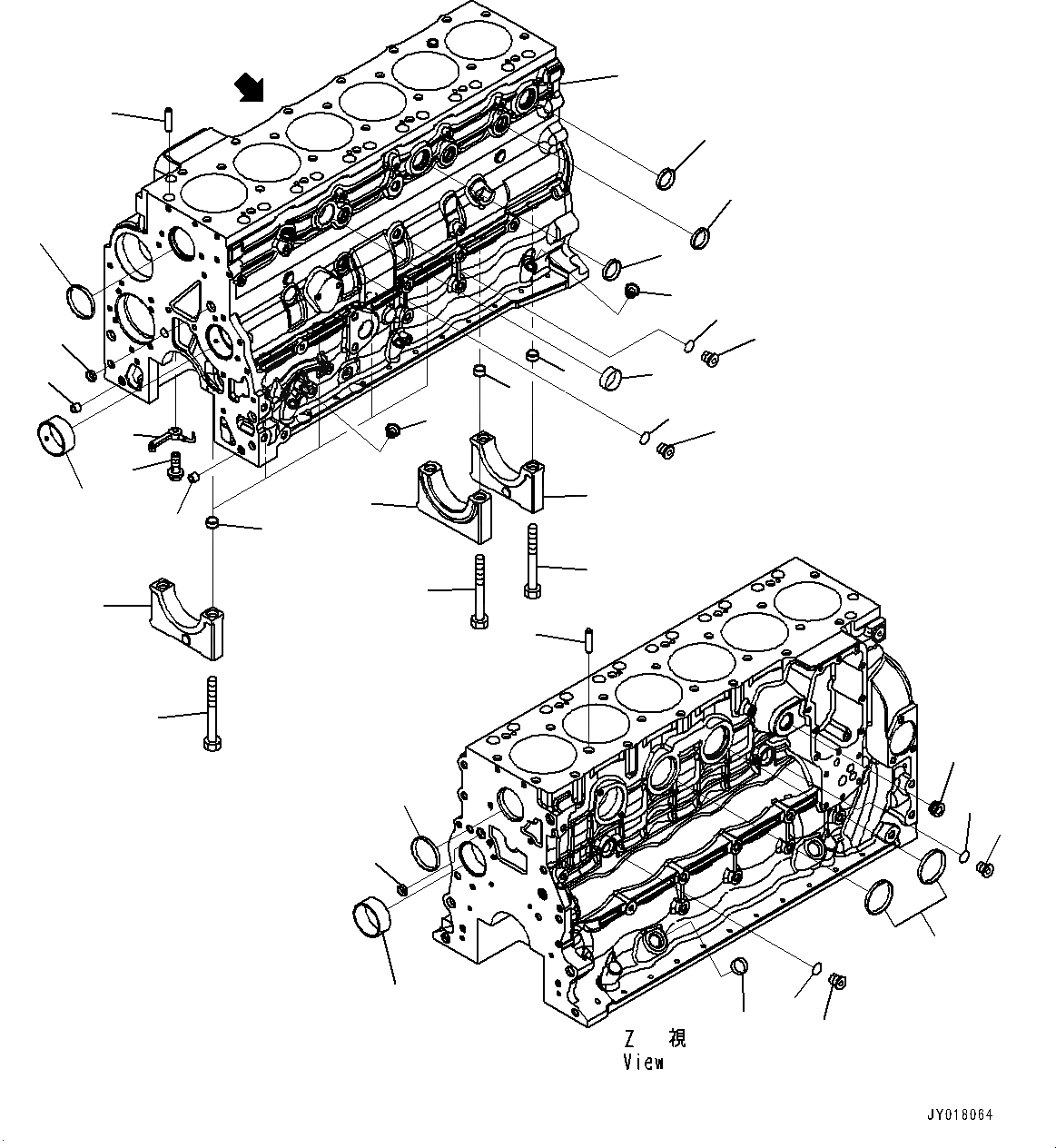 Z 視
View

JY018064