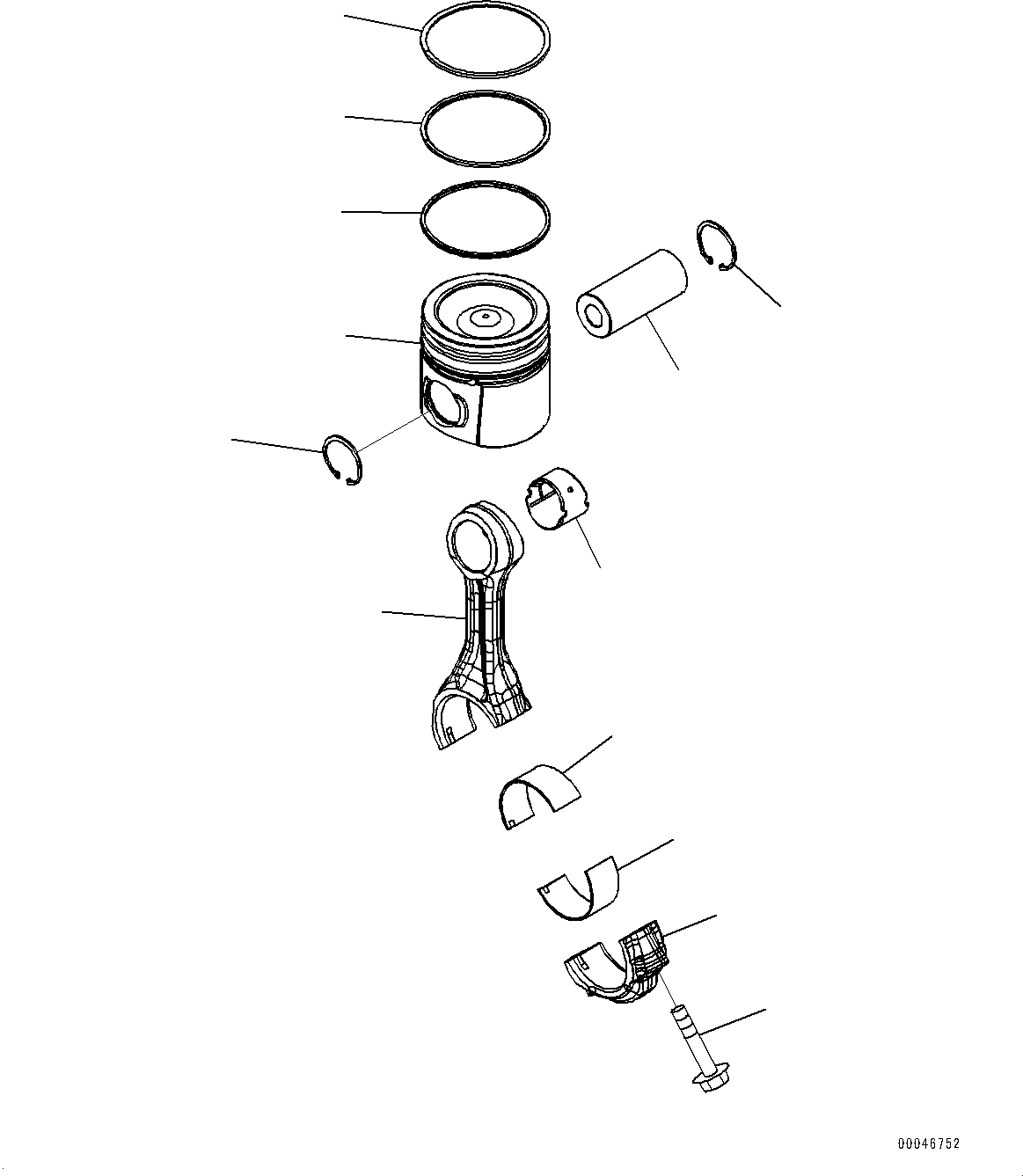 00046752