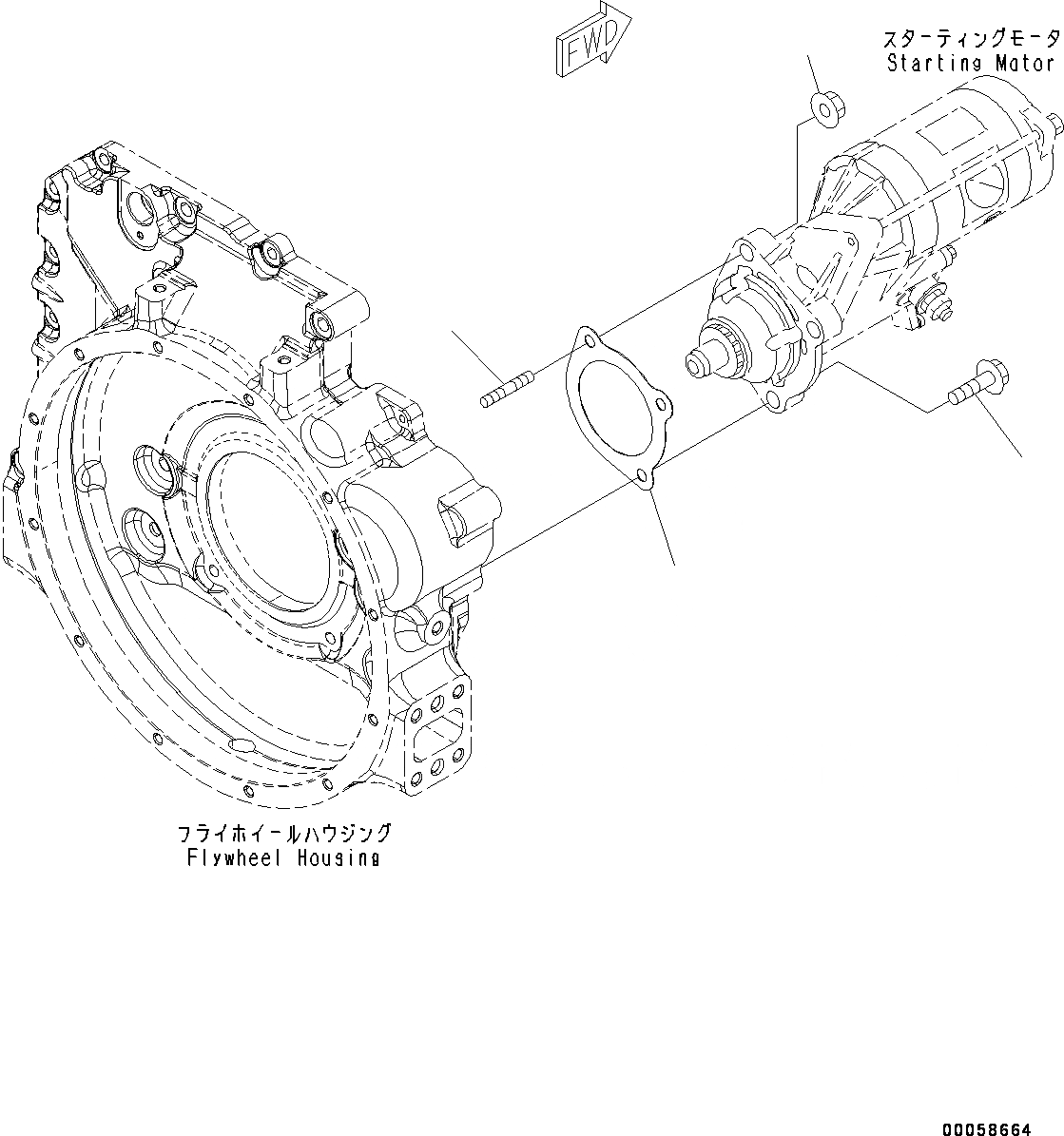 FWD

スターティングモータ
Starting Motor

フライホイールハウジング
Flywheel Housing

00058664