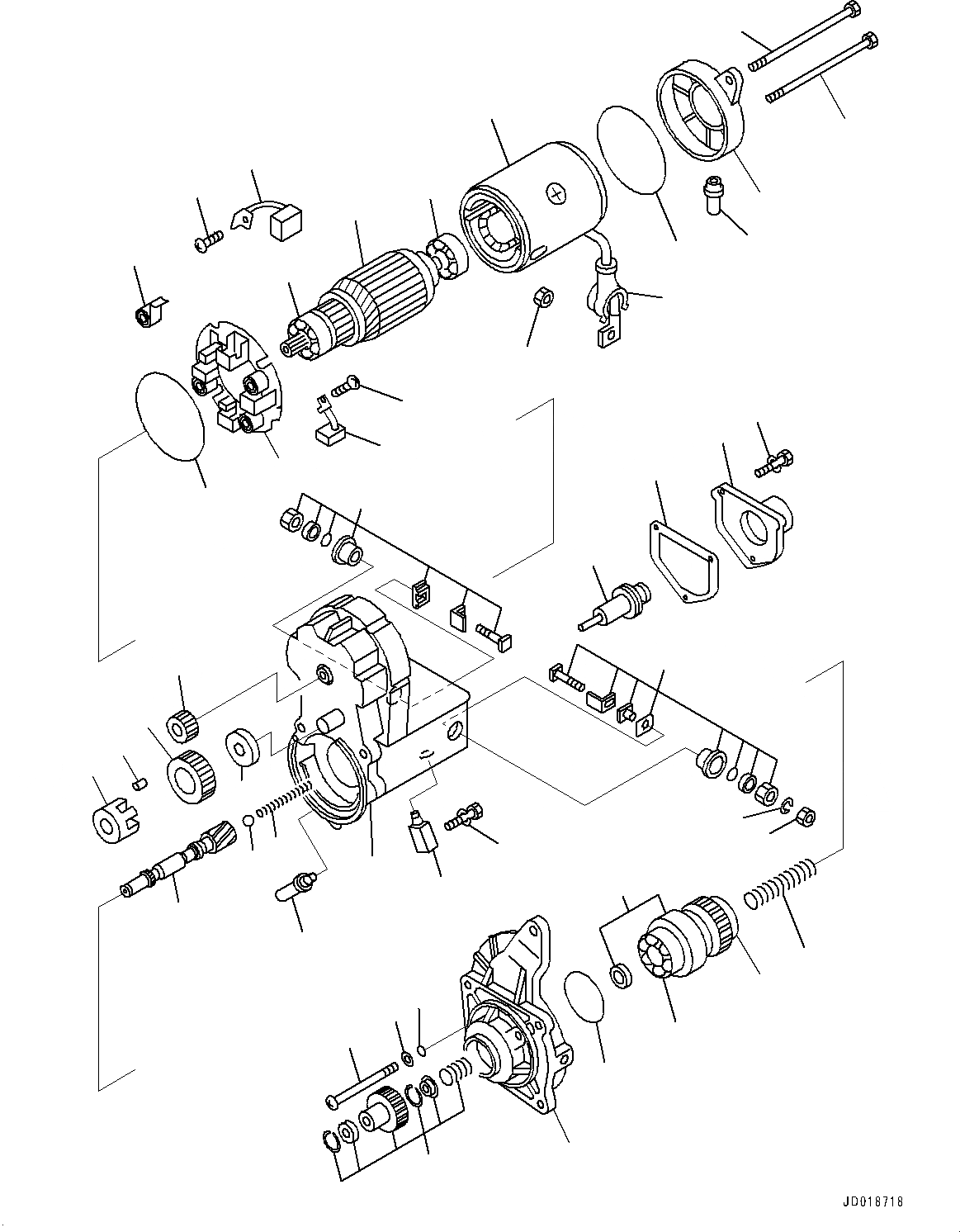 JD018718