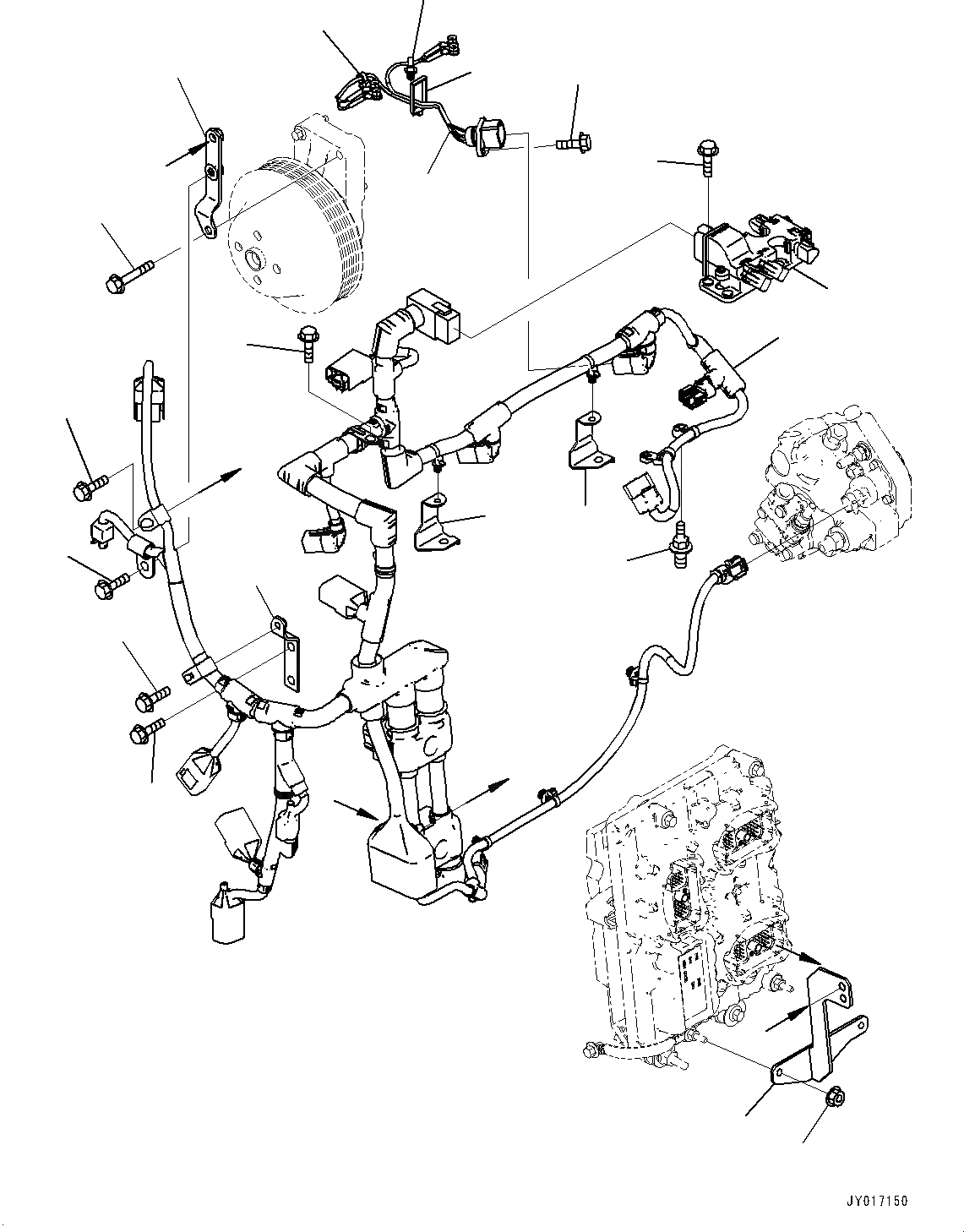 JY017150