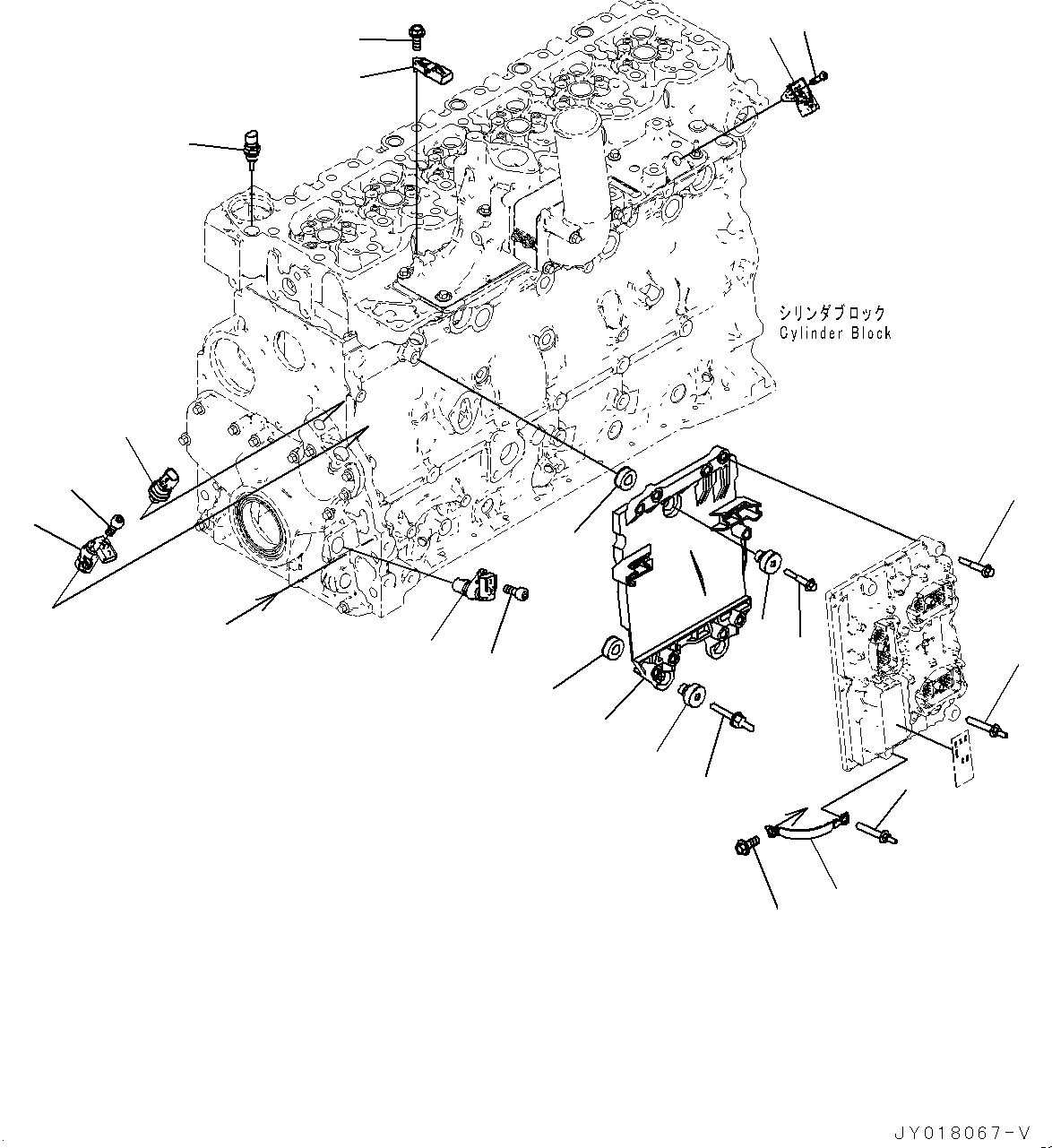 シリンダブロック
Cylinder Block

JY018067-V