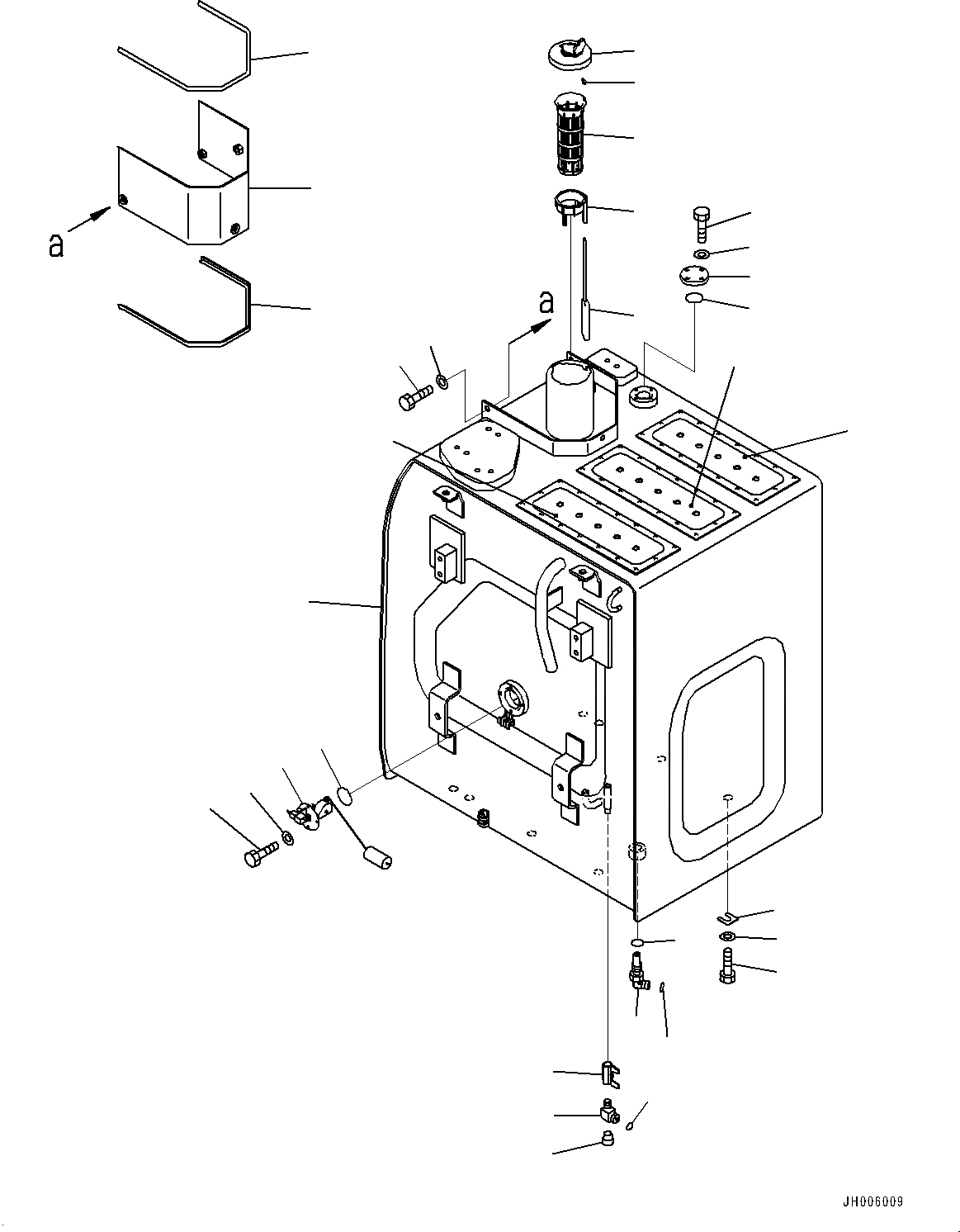 a

a

JH006009