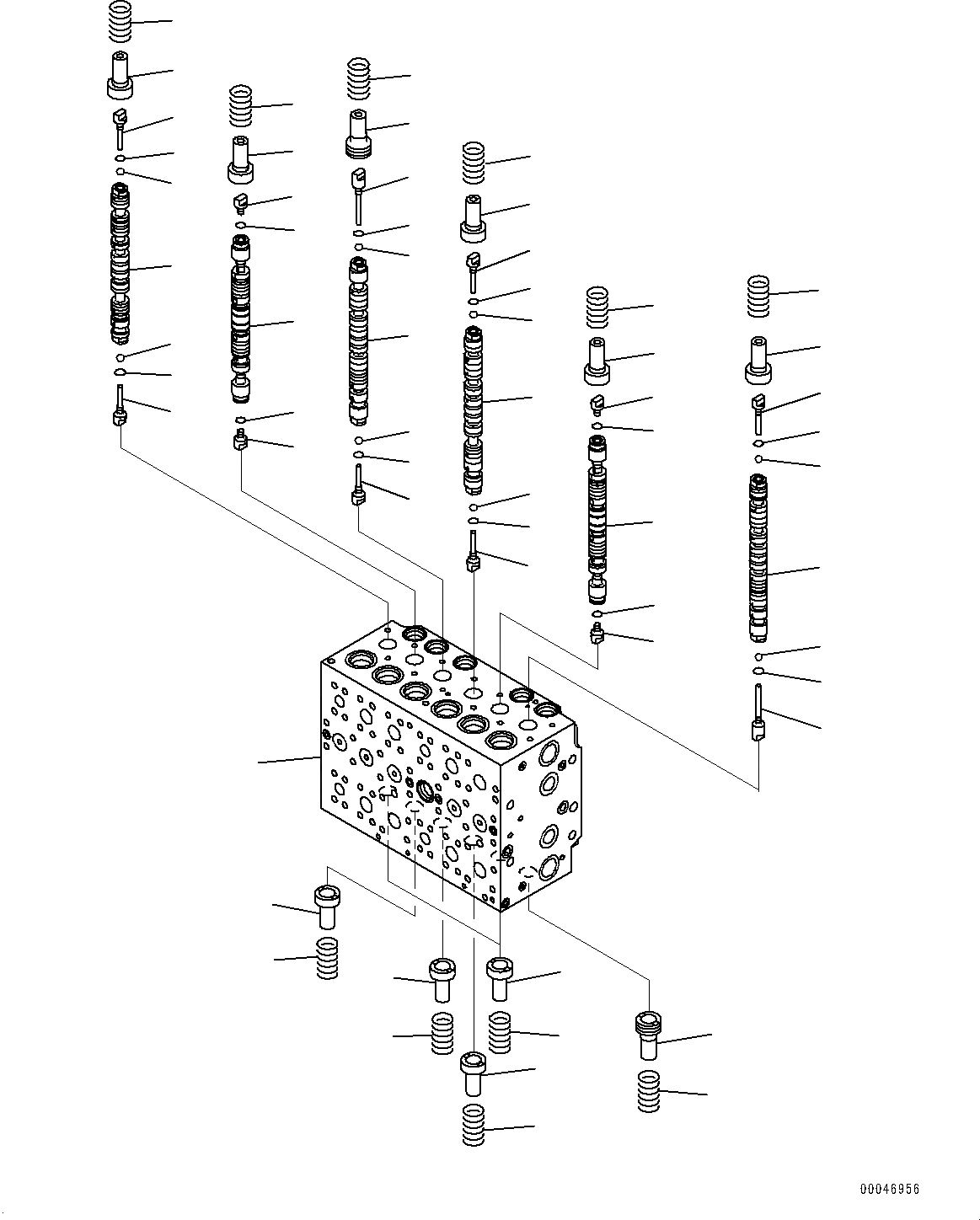 00046956