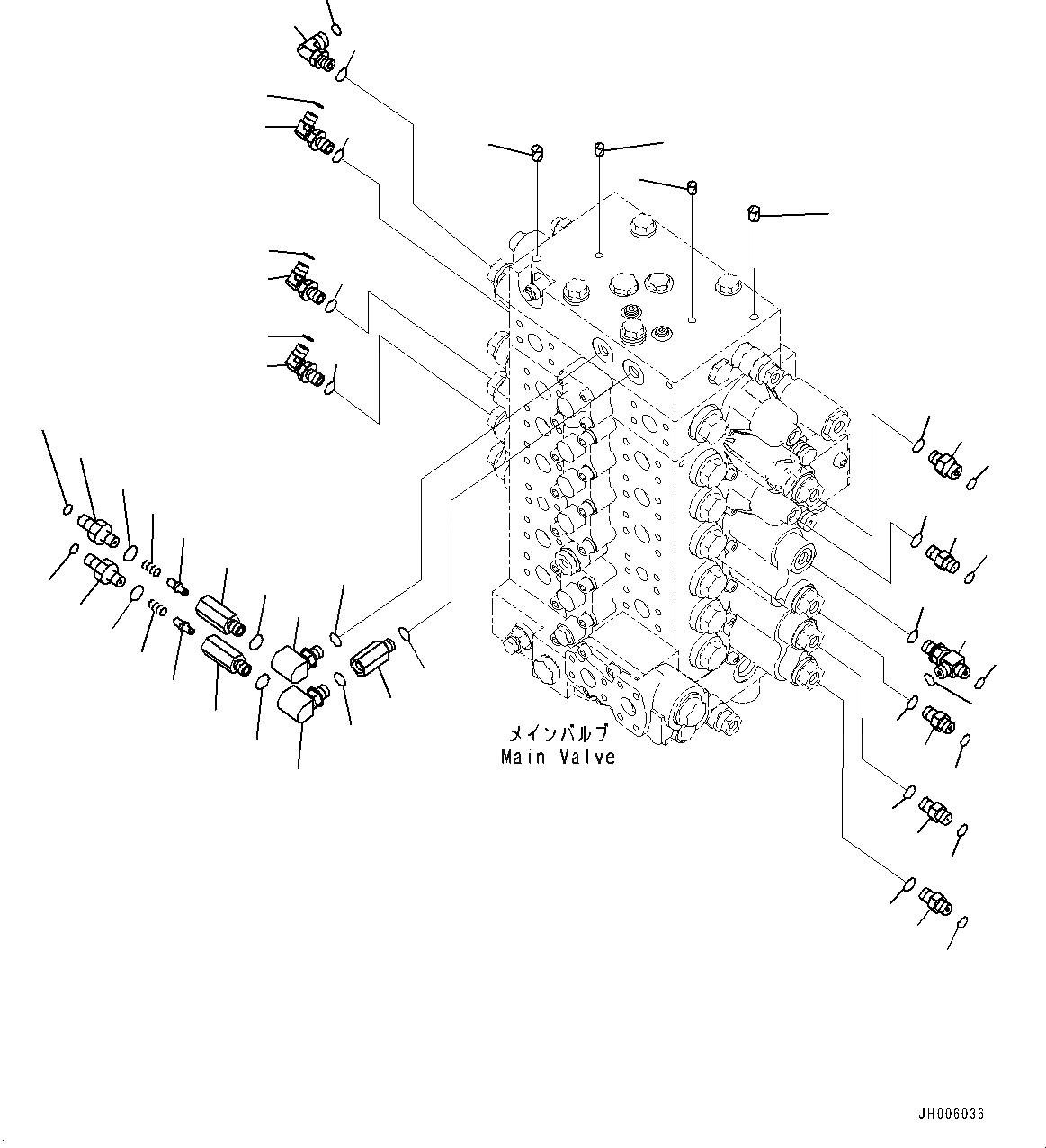 メインバルブ
Main Valve

JH006036