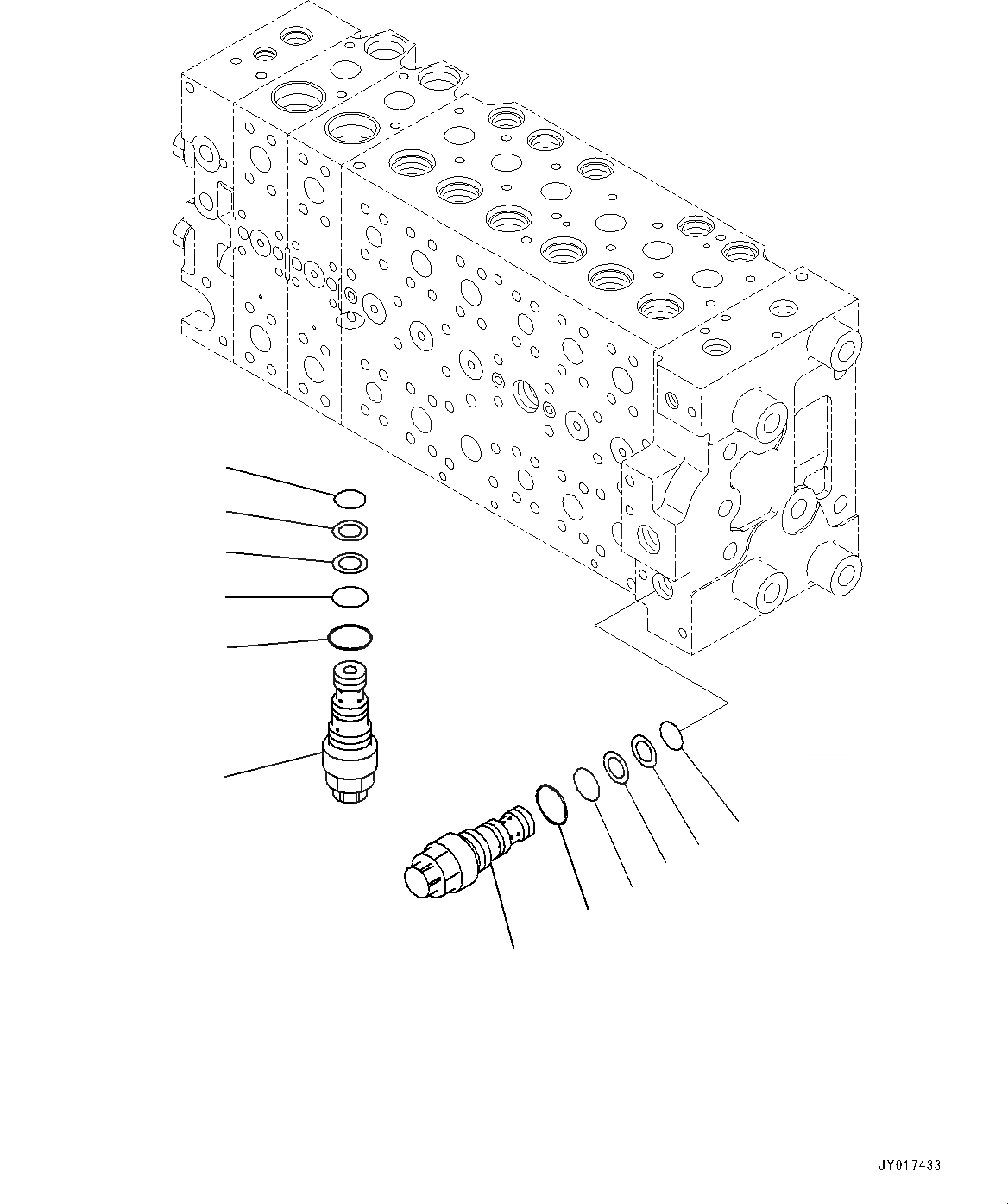 JY017433