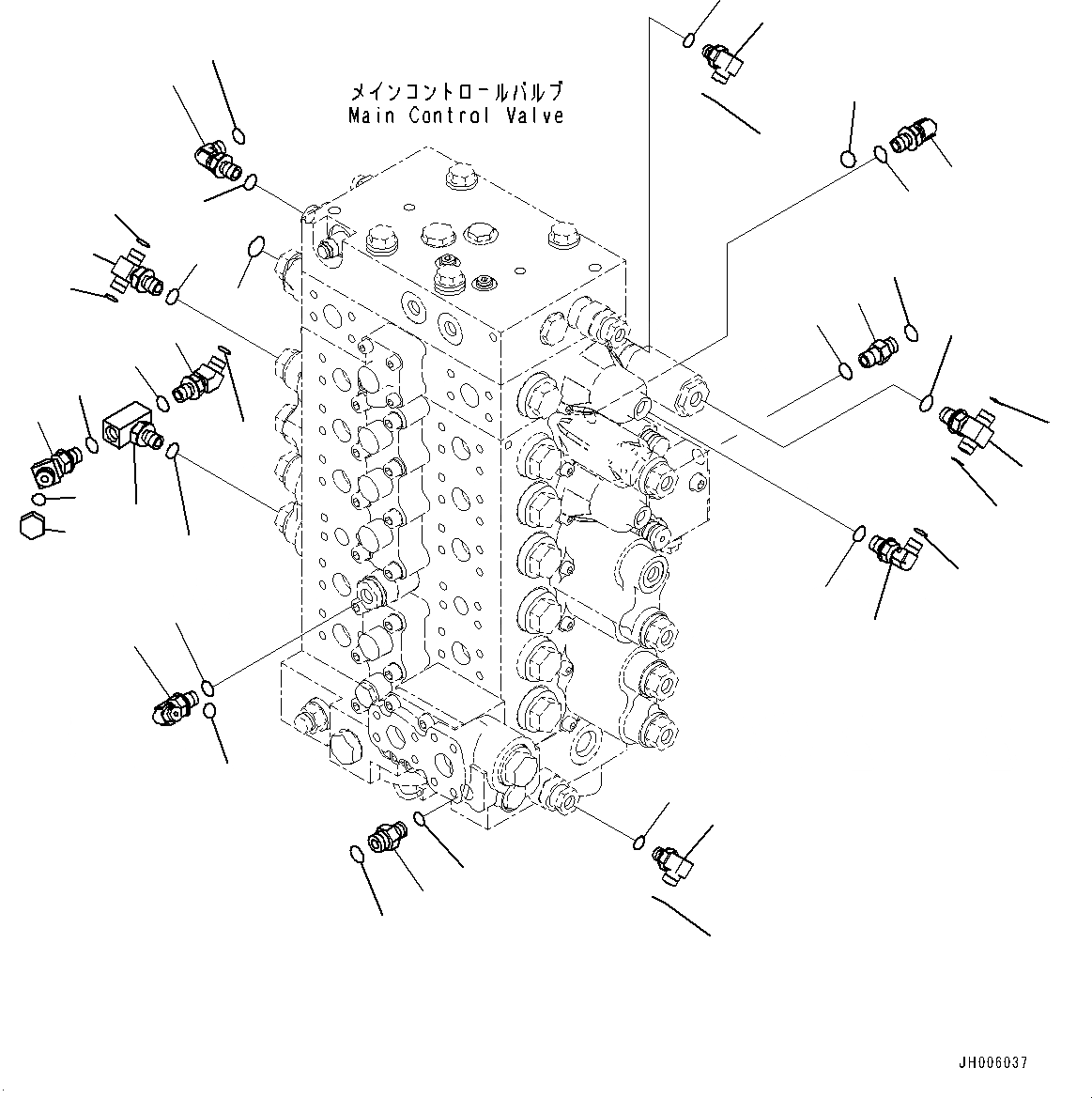 メインコントロールバルブ
Main Control Valve

JH006037