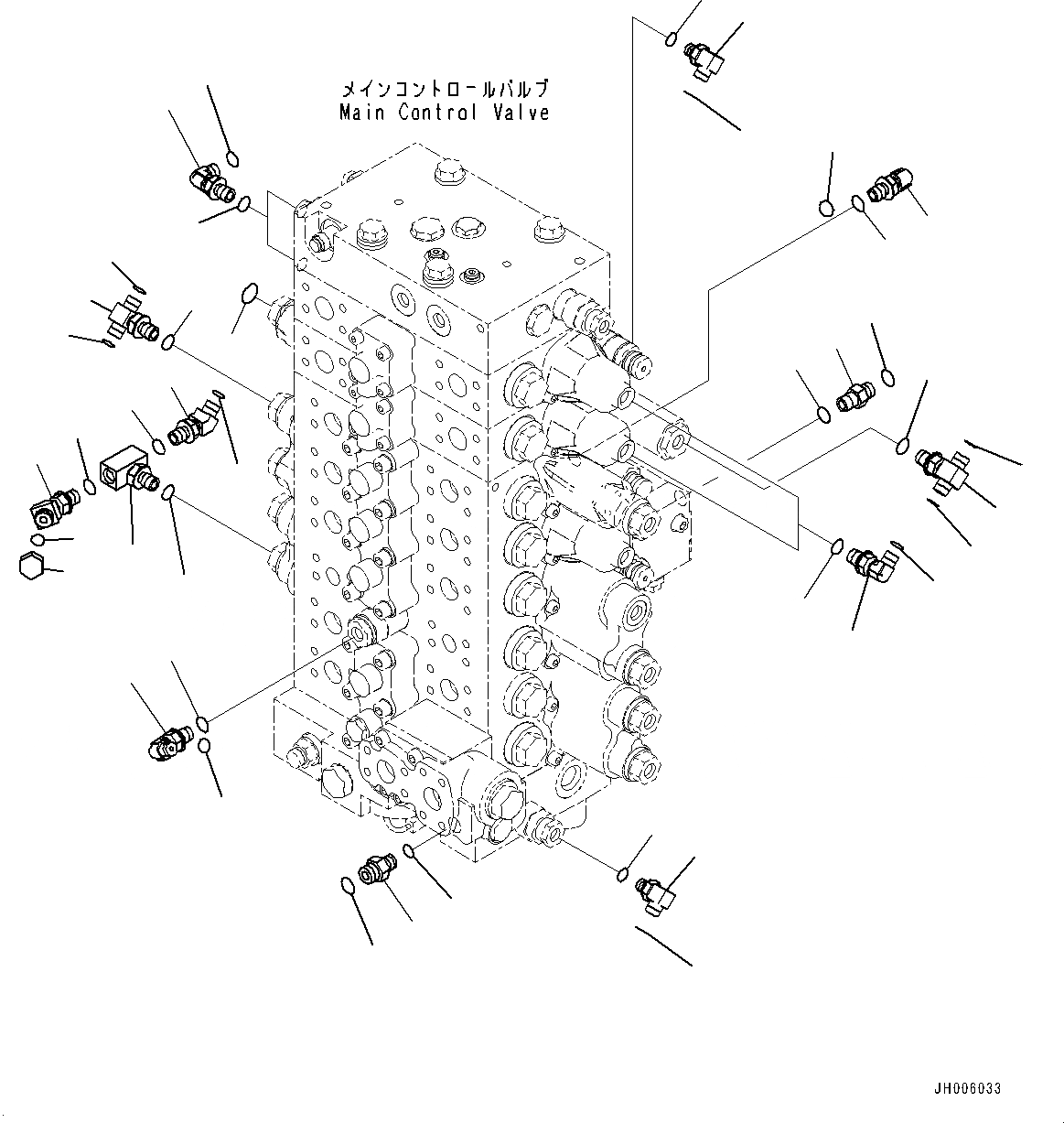 メインコントロールバルブ
Main Control Valve

JH006033