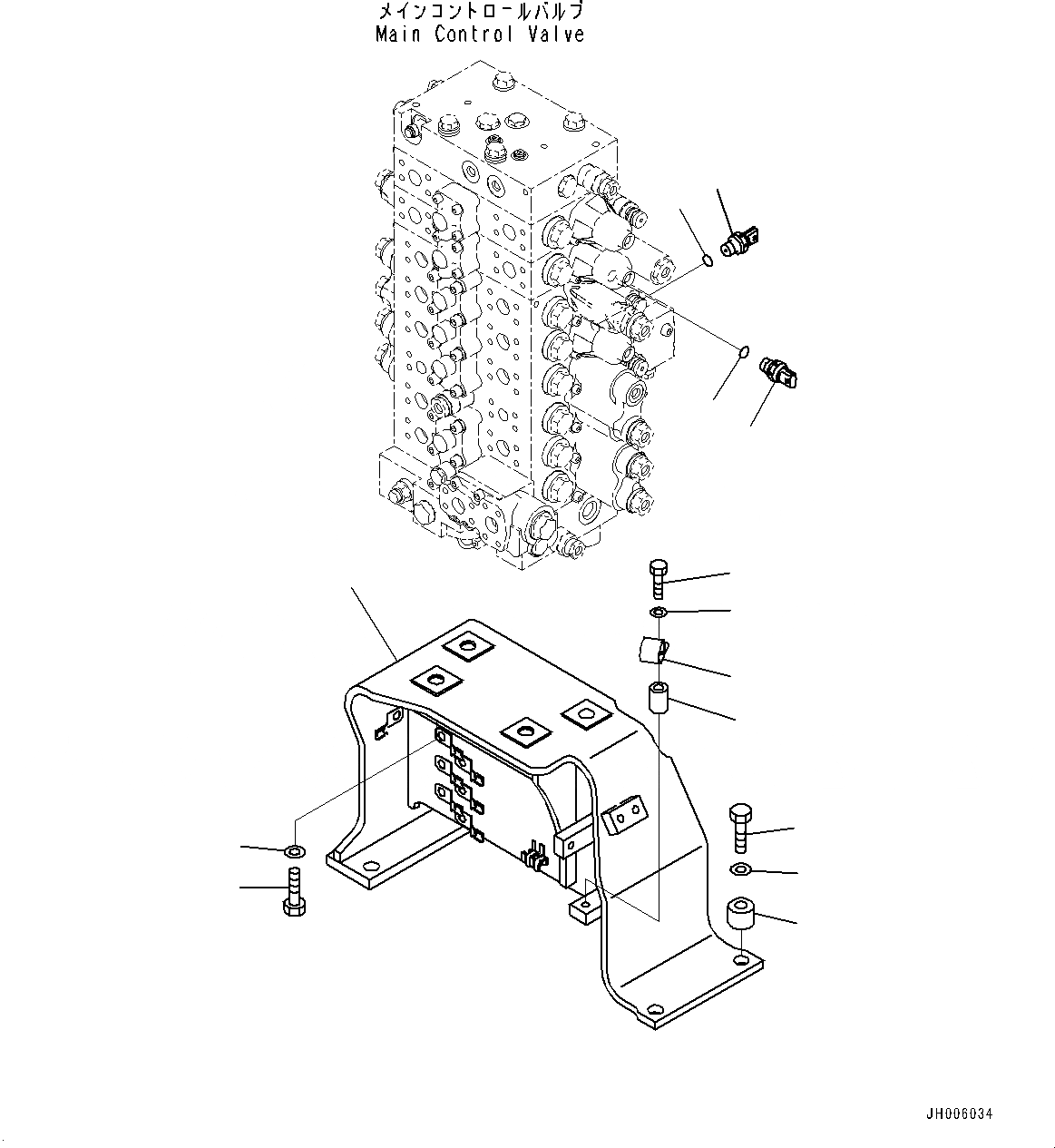 メインコントロールバルブ
Main Control Valve

JH006034