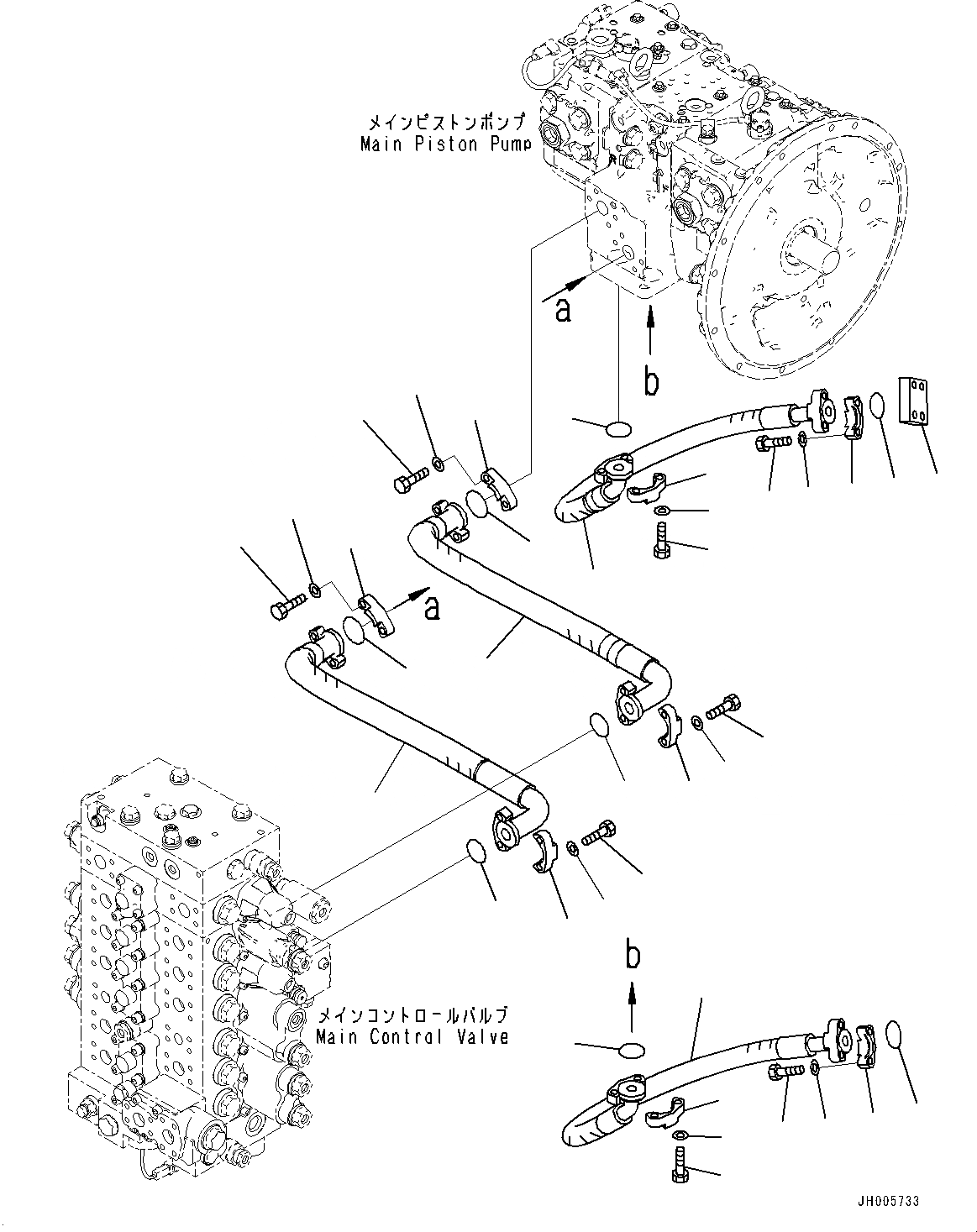 メインピストンポンプ
Main Piston Pump

a

b

a

メインコントロールバルブ
Main Control Valve

b

JH005733