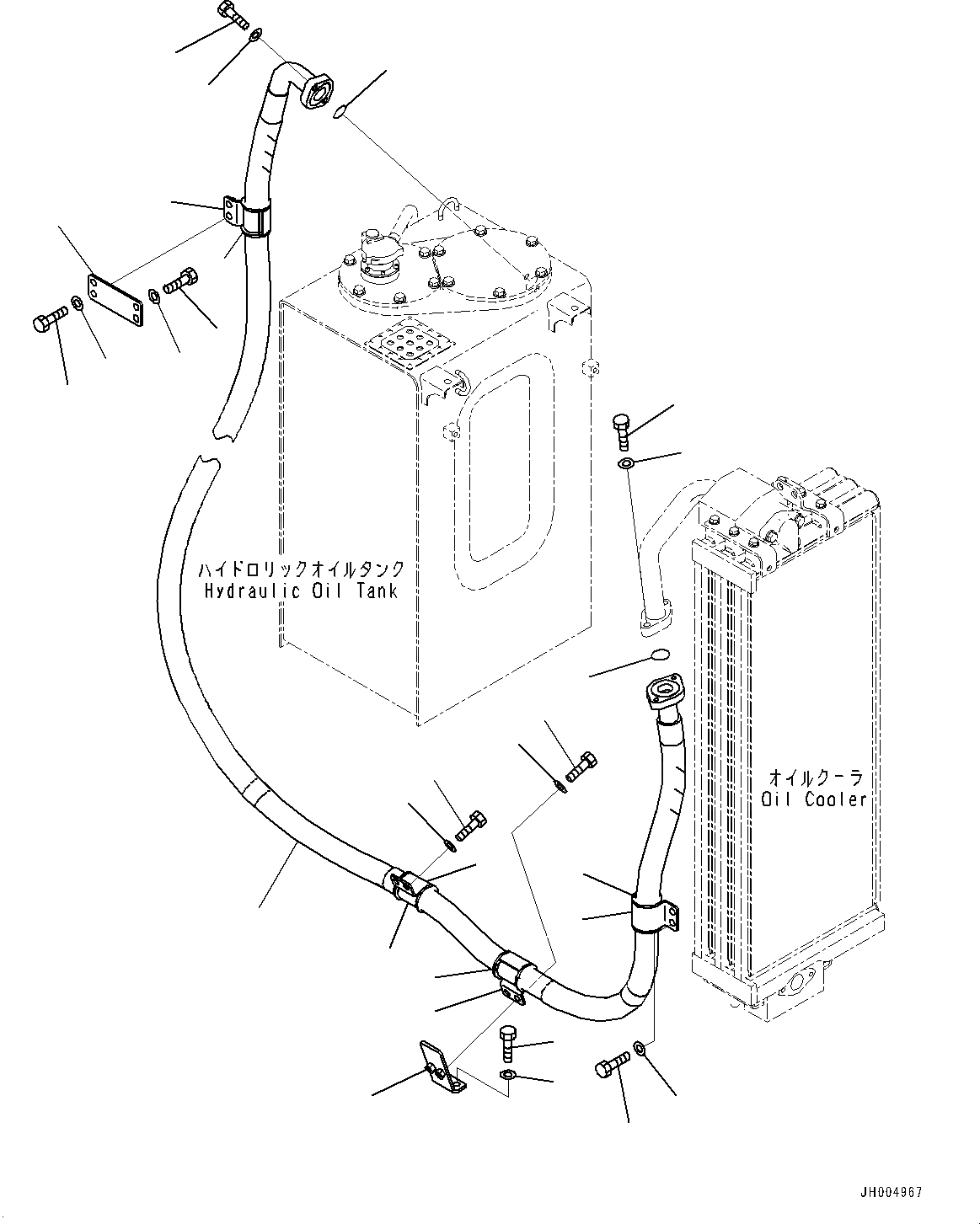 ハイドロリックオイルタンク
Hydraulic Oil Tank

オイルクーラ
Oil Cooler

JH004967