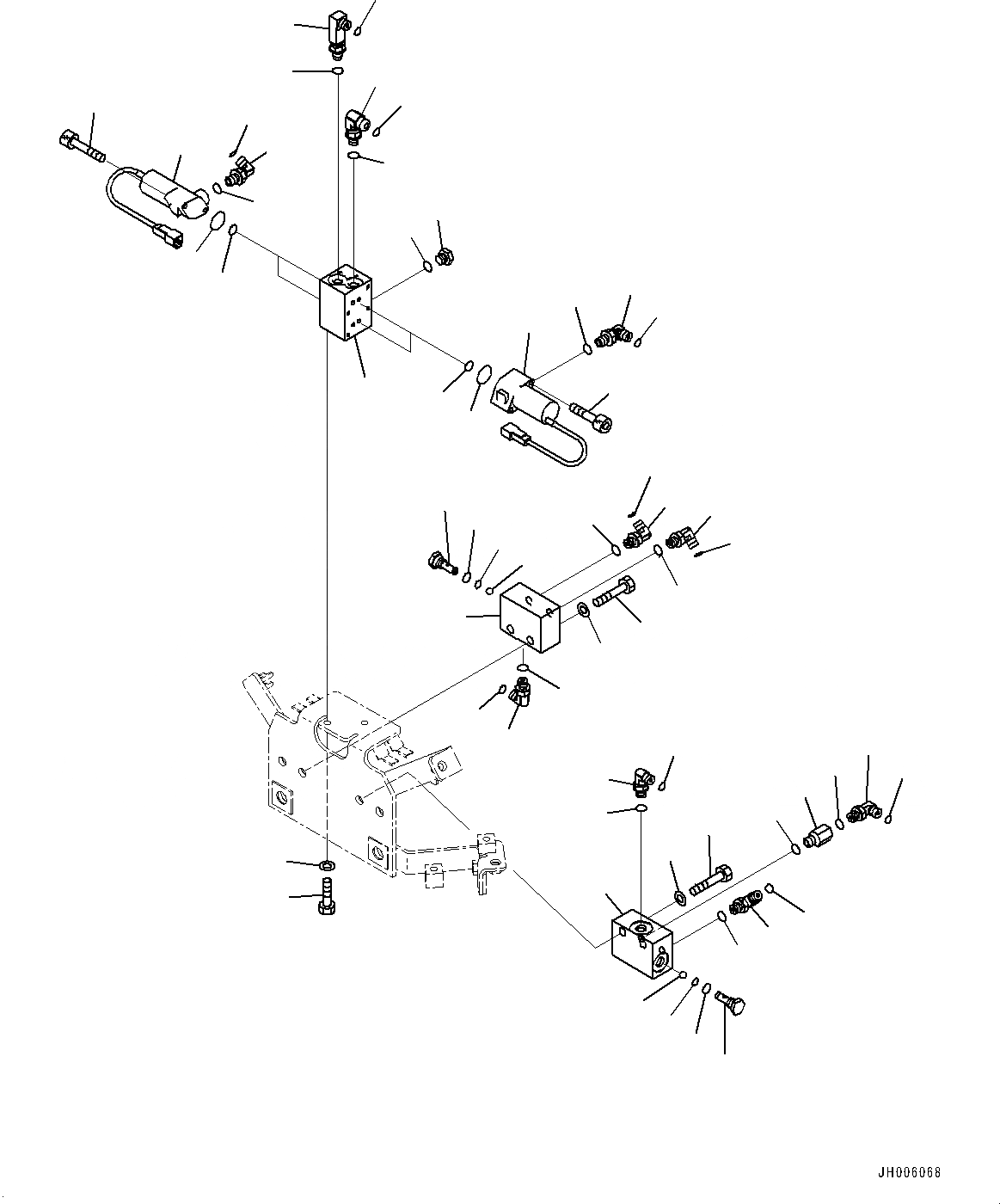 JH006068