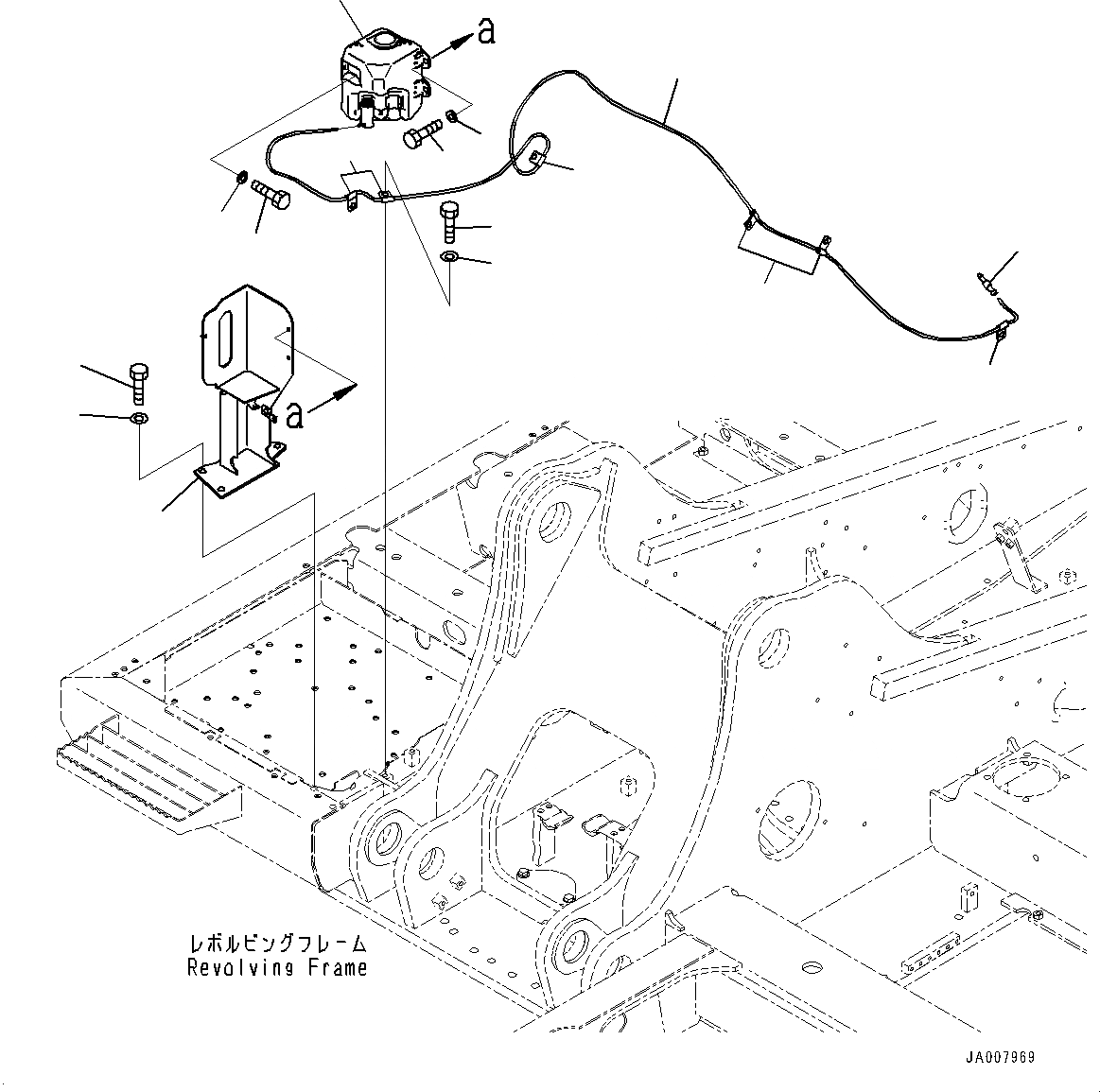 a

a

レボルビングフレーム
Revolving Frame

JA007969