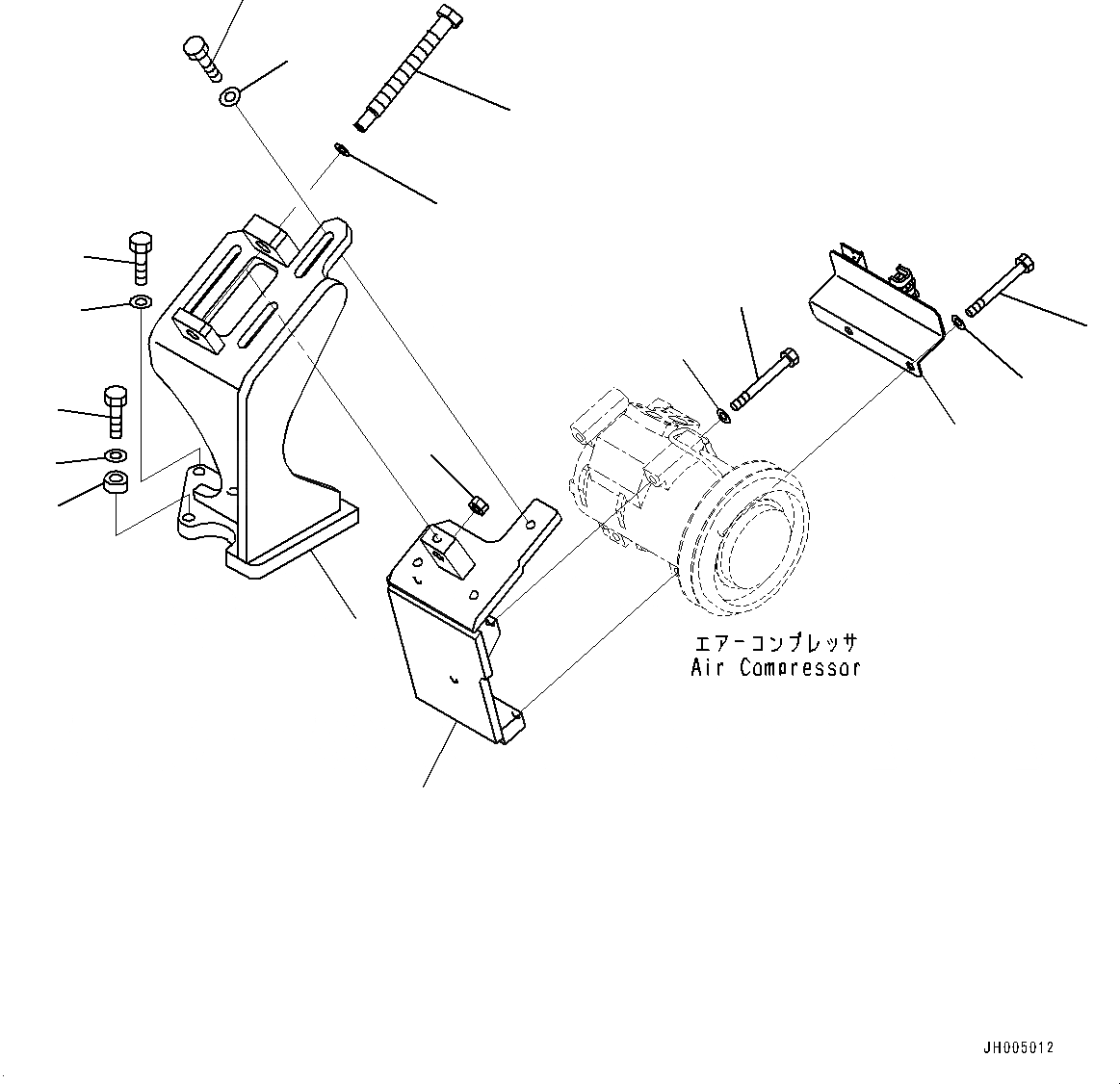 エアーコンプレッサ
Air Compressor

JH005012