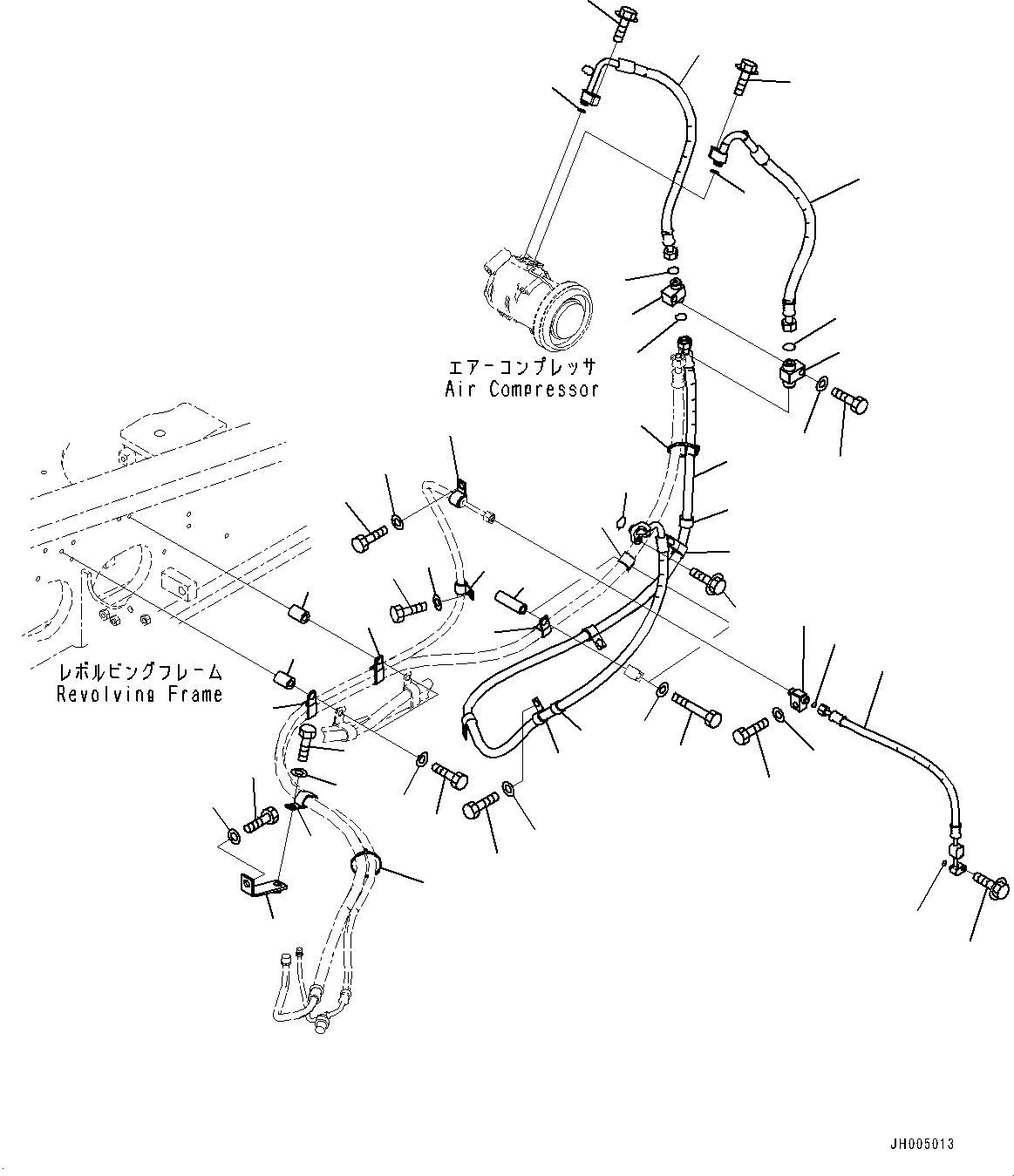 エアーコンプレッサ
Air Compressor

レボルビングフレーム
Revolving Frame

JH005013