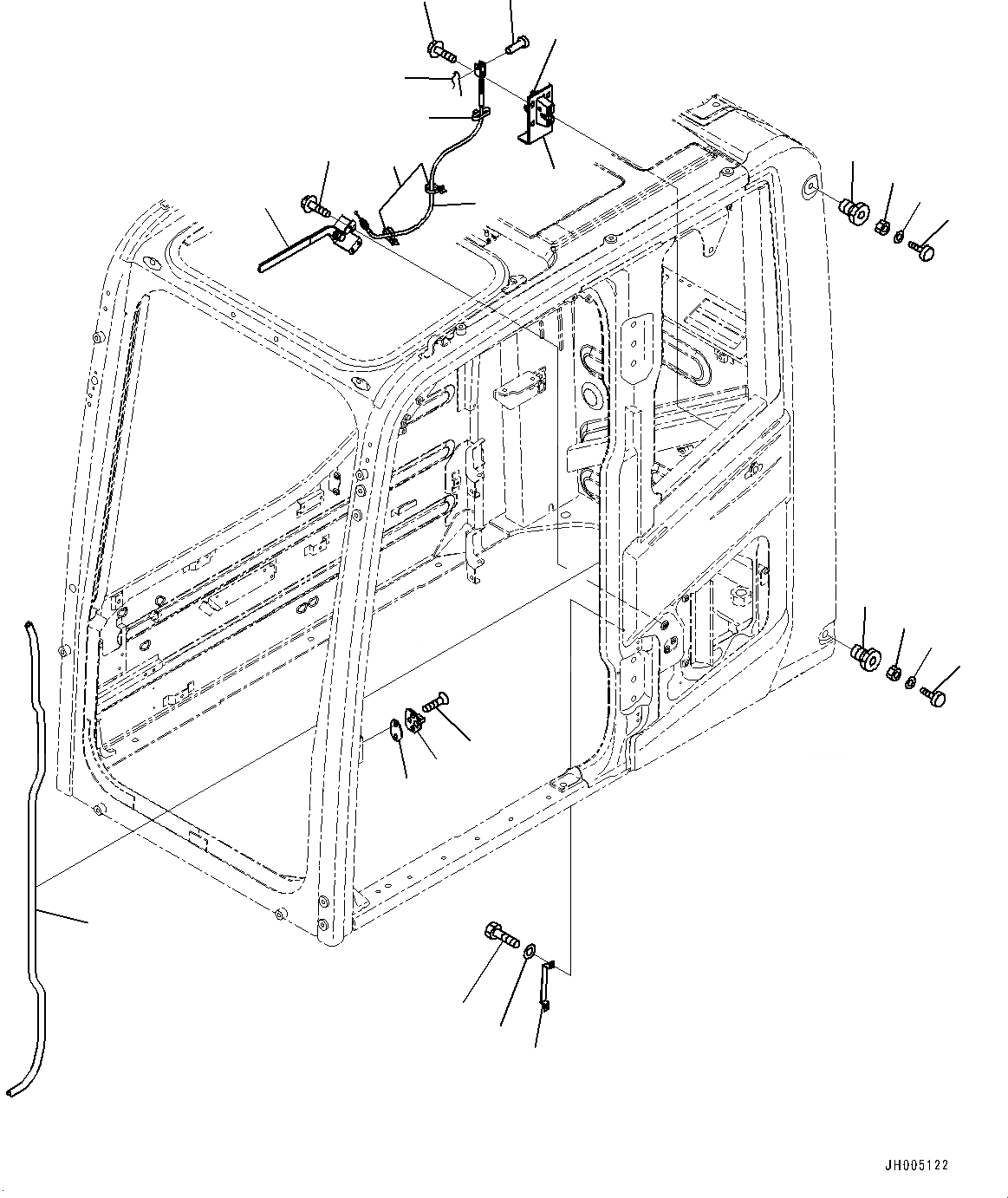 JH005122