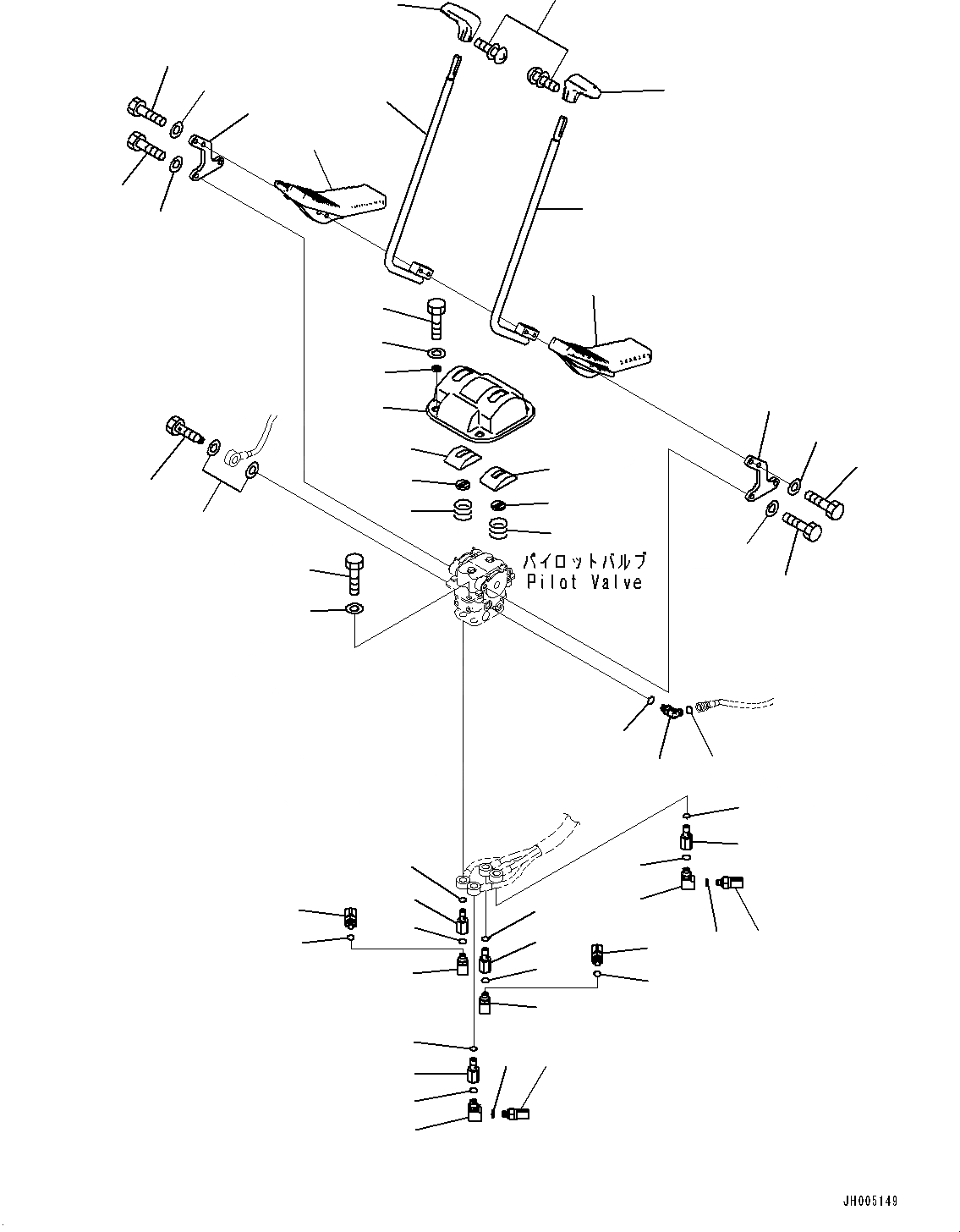 パイロットバルブ
Pilot Valve

JH005149