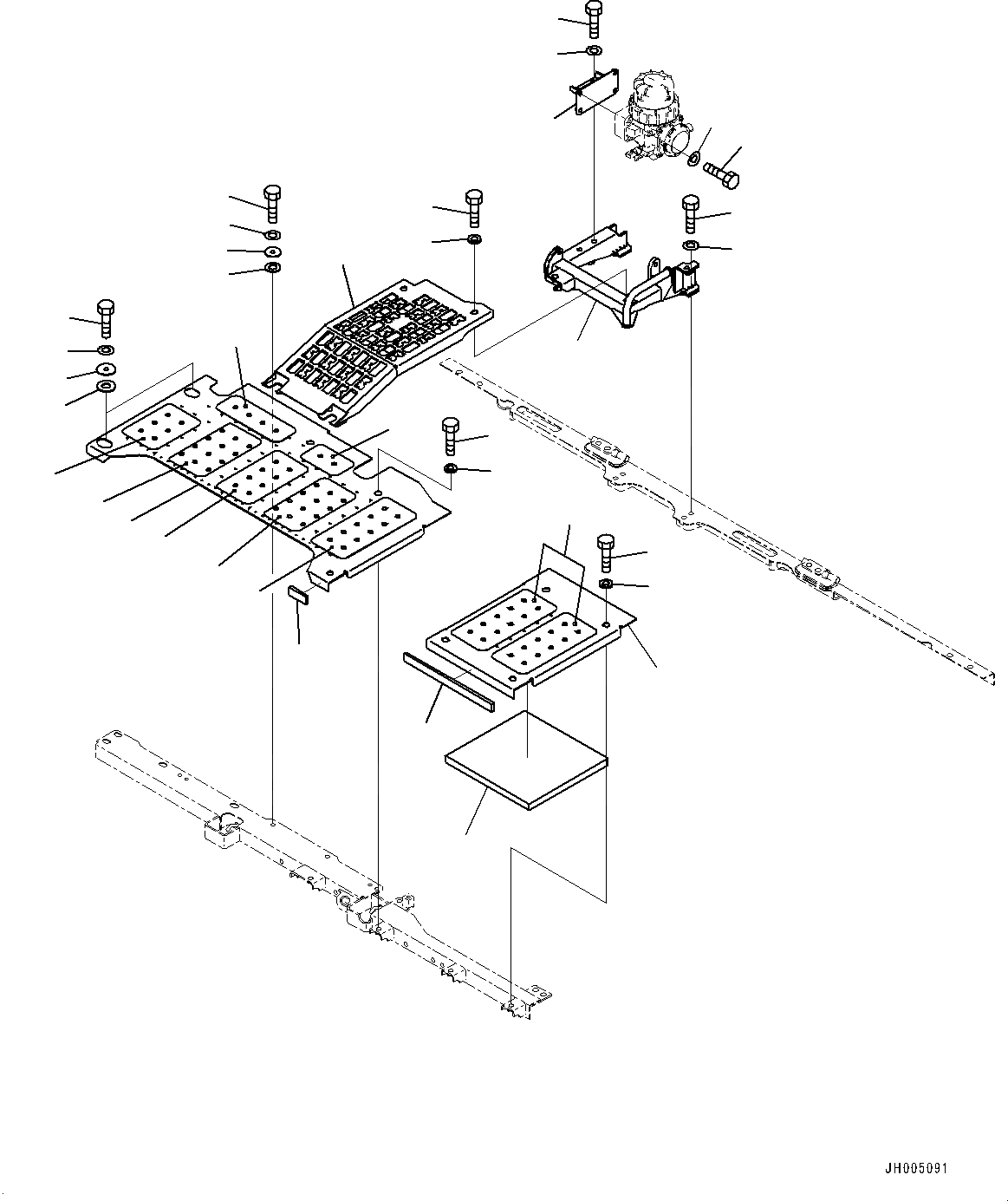 JH005091