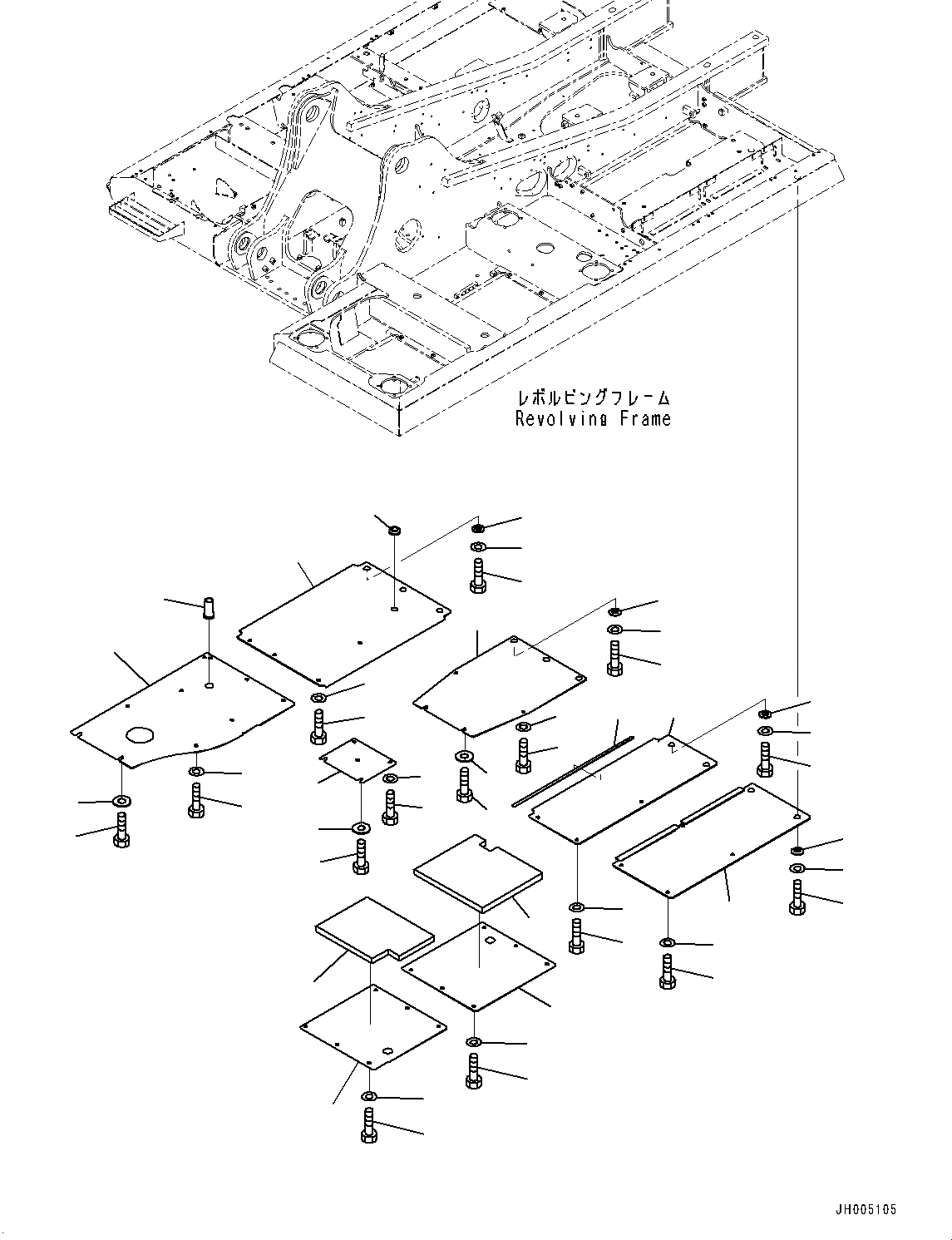 レボルビングフレーム
Revolving Frame

JH005105