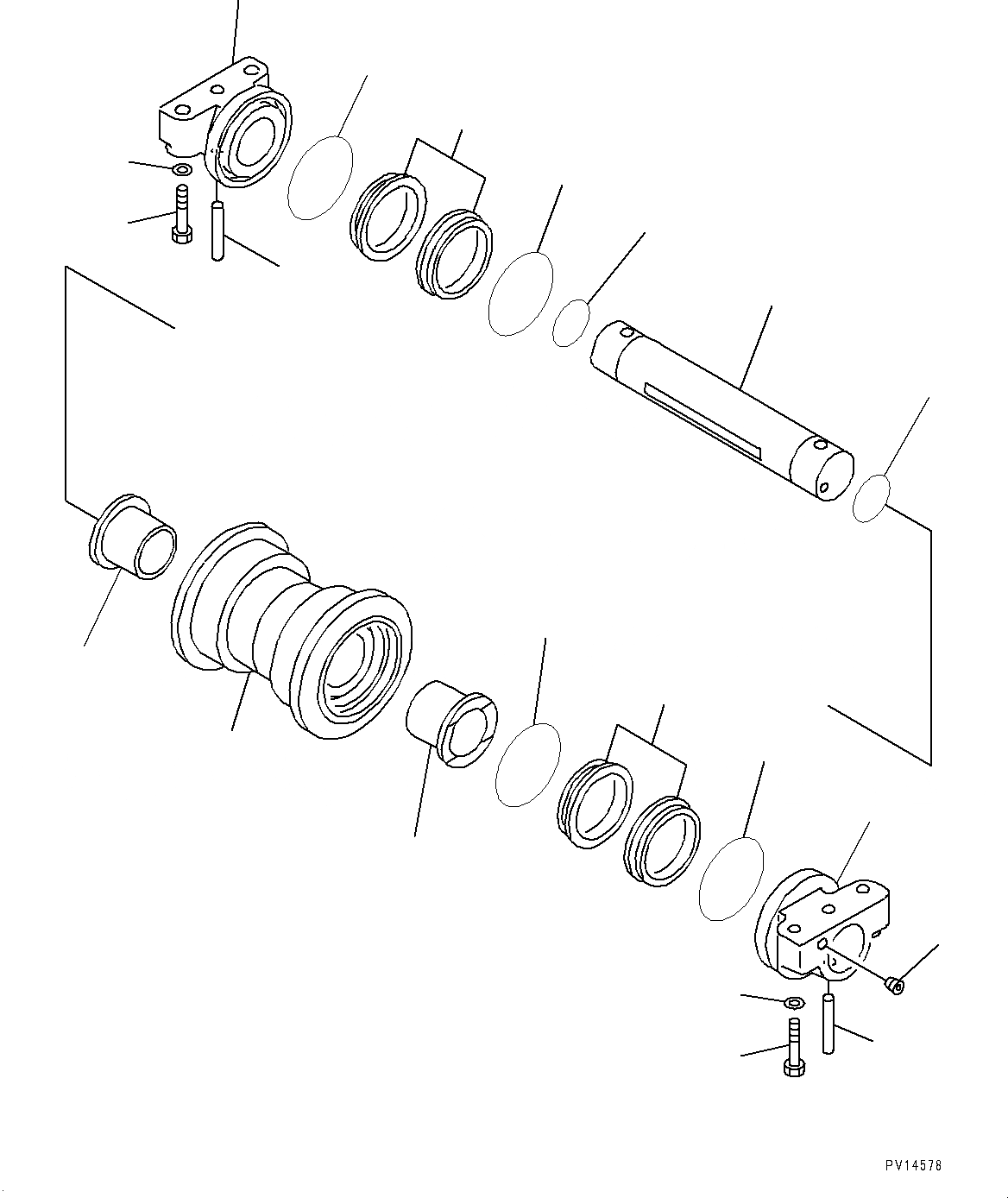 PV14578