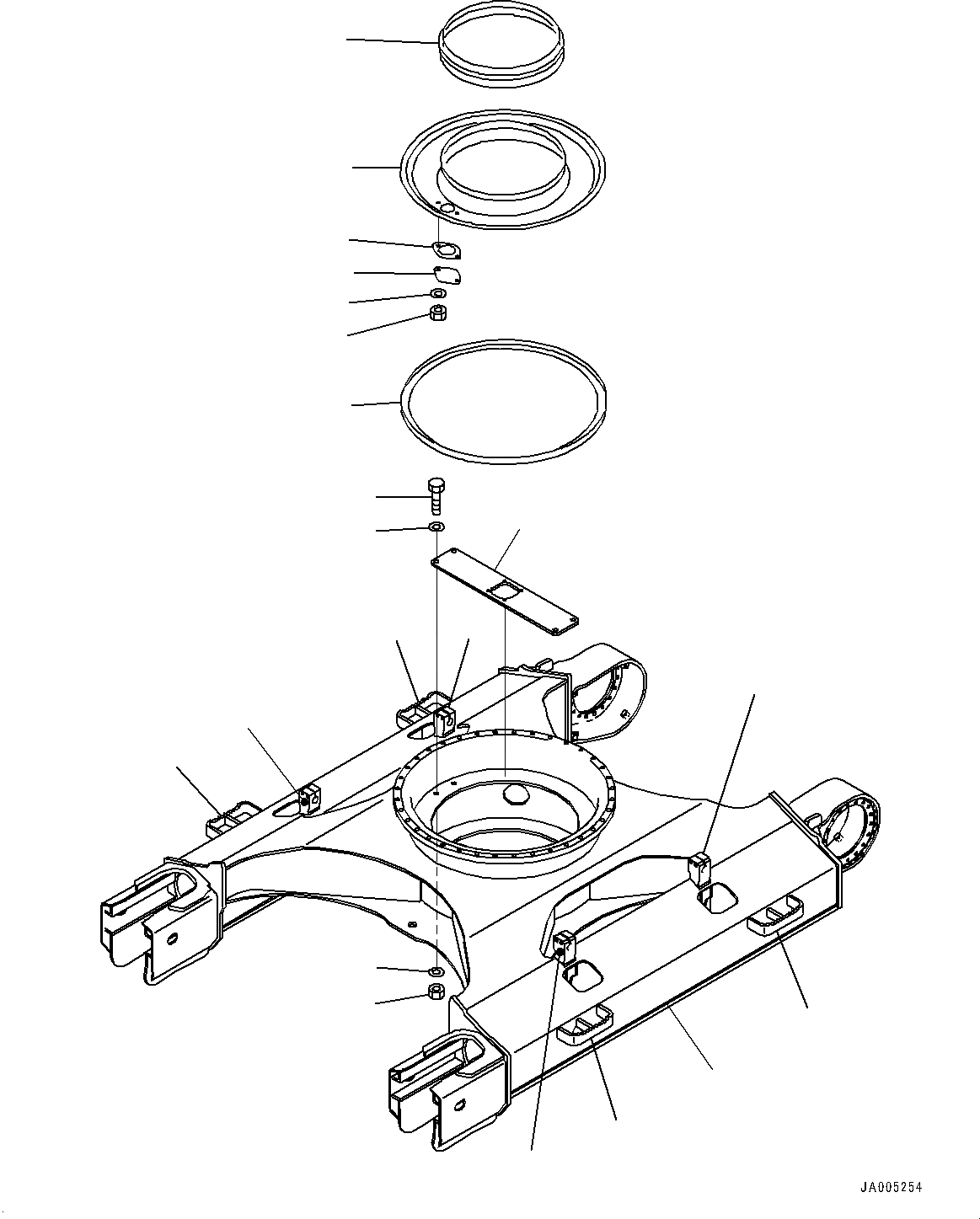 JA005254