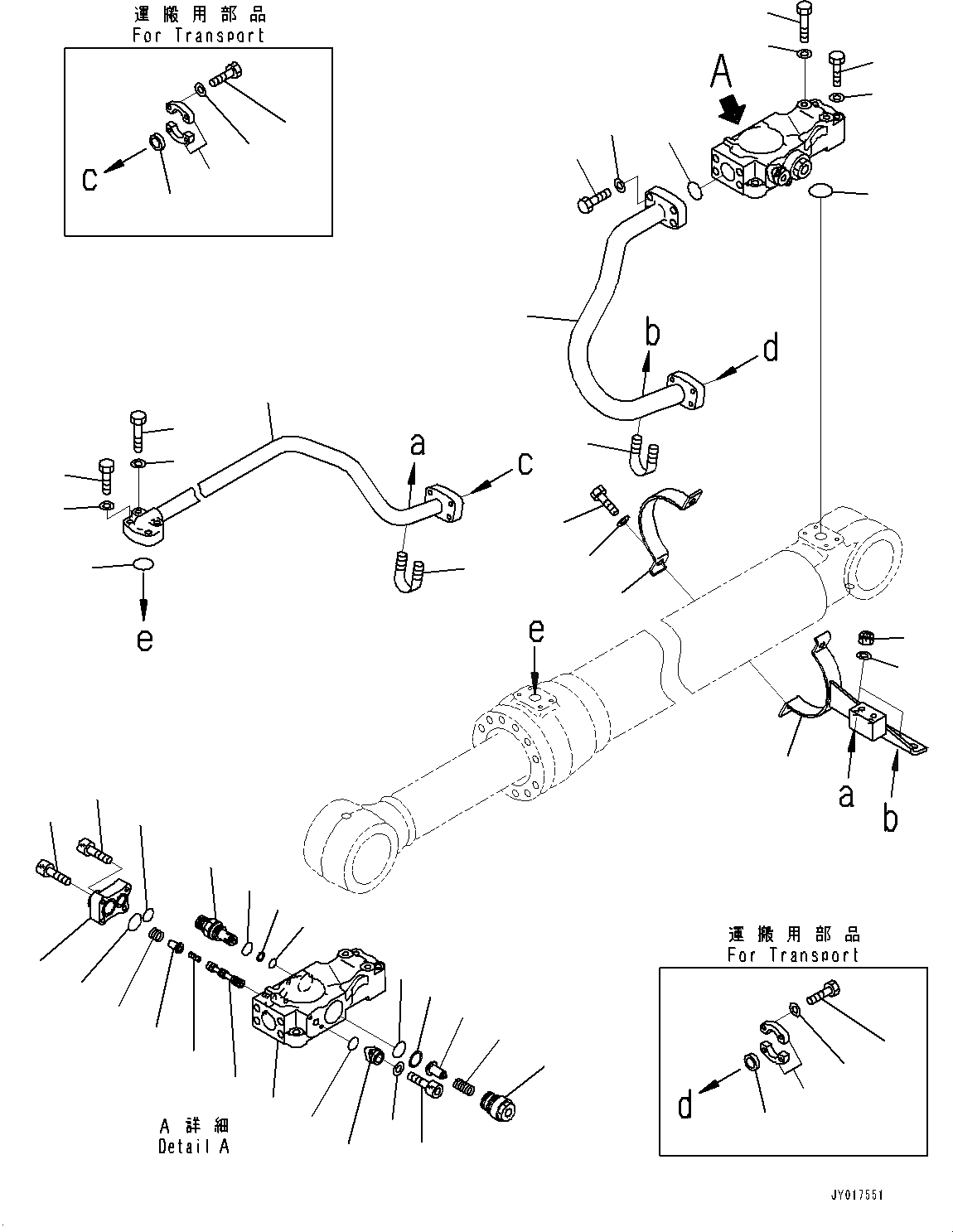 運搬用部品
For Transport

c

A

b

d

a

c

e

e

a

b

運搬用部品
For Transport

d

A 詳細
Detail A

JY017551