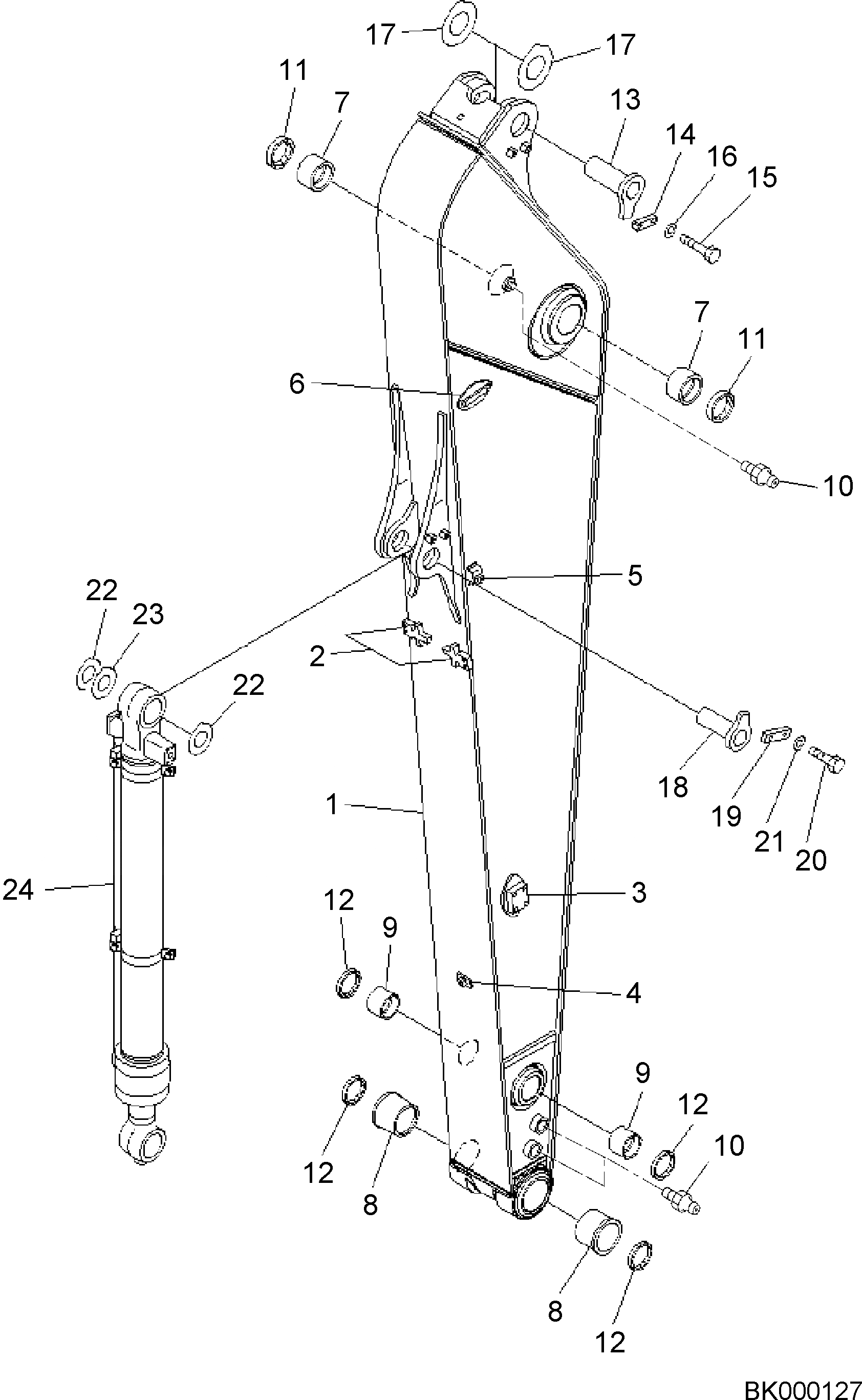 17
17
11
7
13
14
16
15
7
11
6
10
5
22
23
2
22
18
19
21
20
1
24
3
12
9
4
9
12
10
12
8
8
12
BK000127