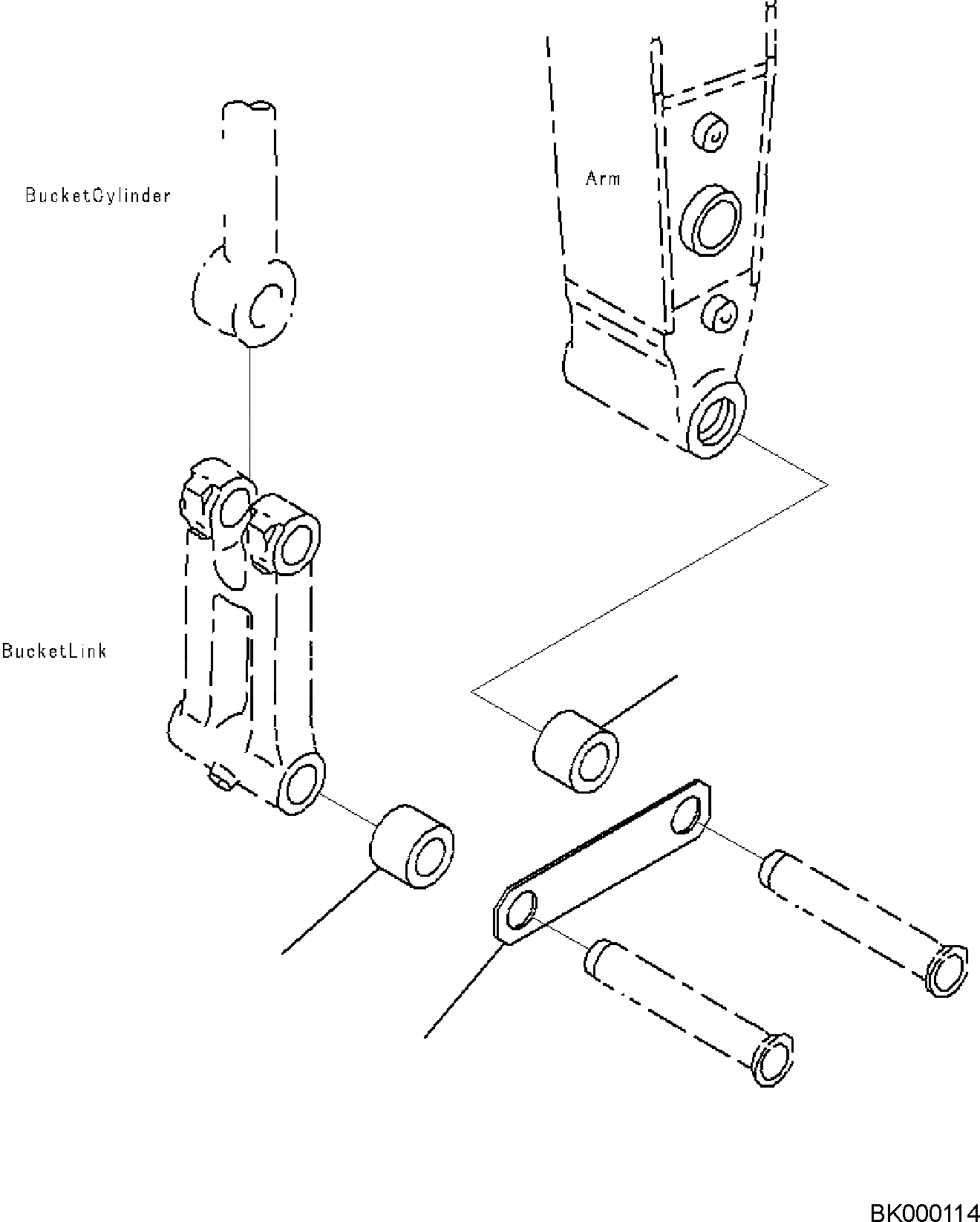 BucketCylinder

Arm

BucketLink

BK000114