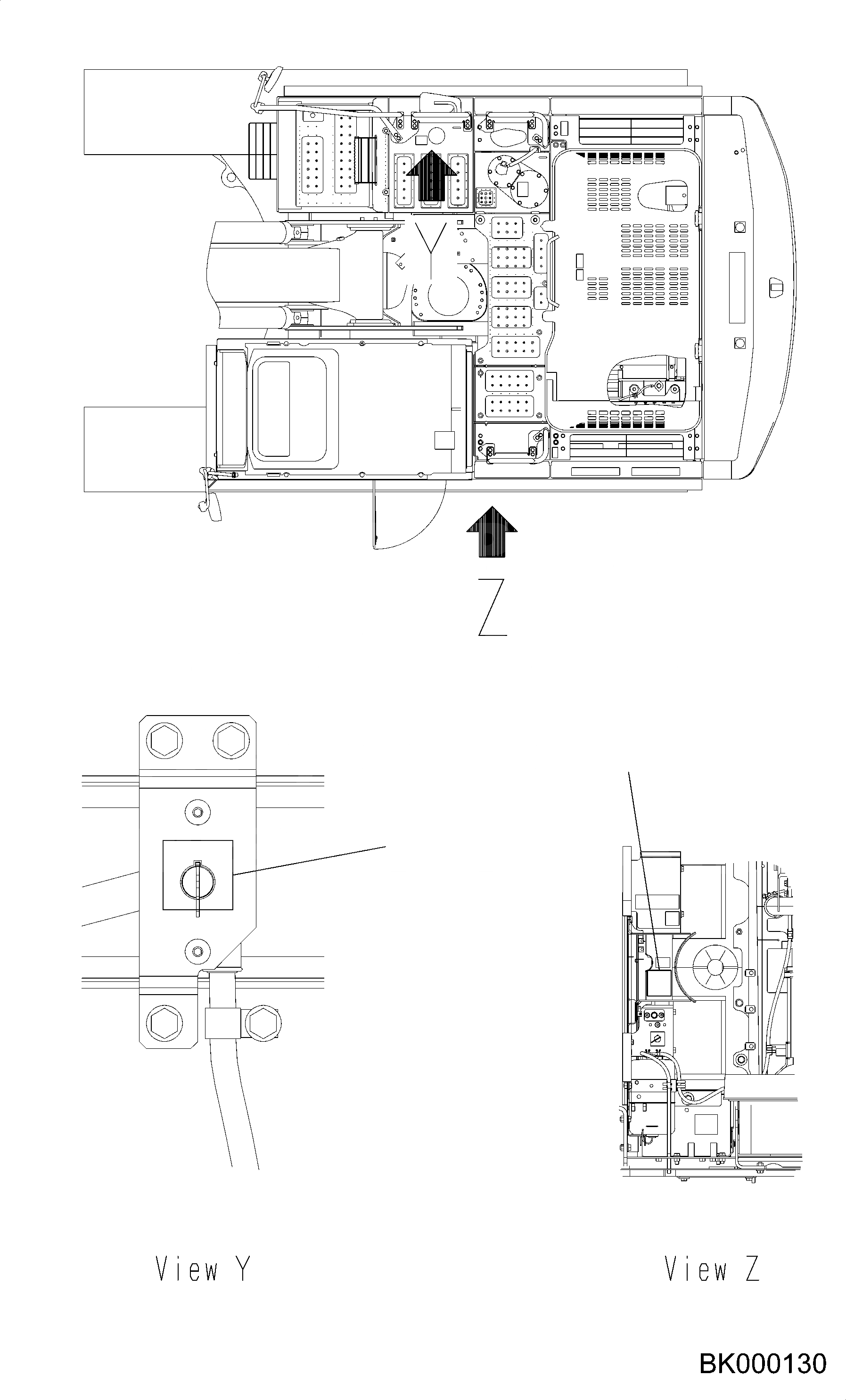 Y

Z

View Y

View Z

BK000130