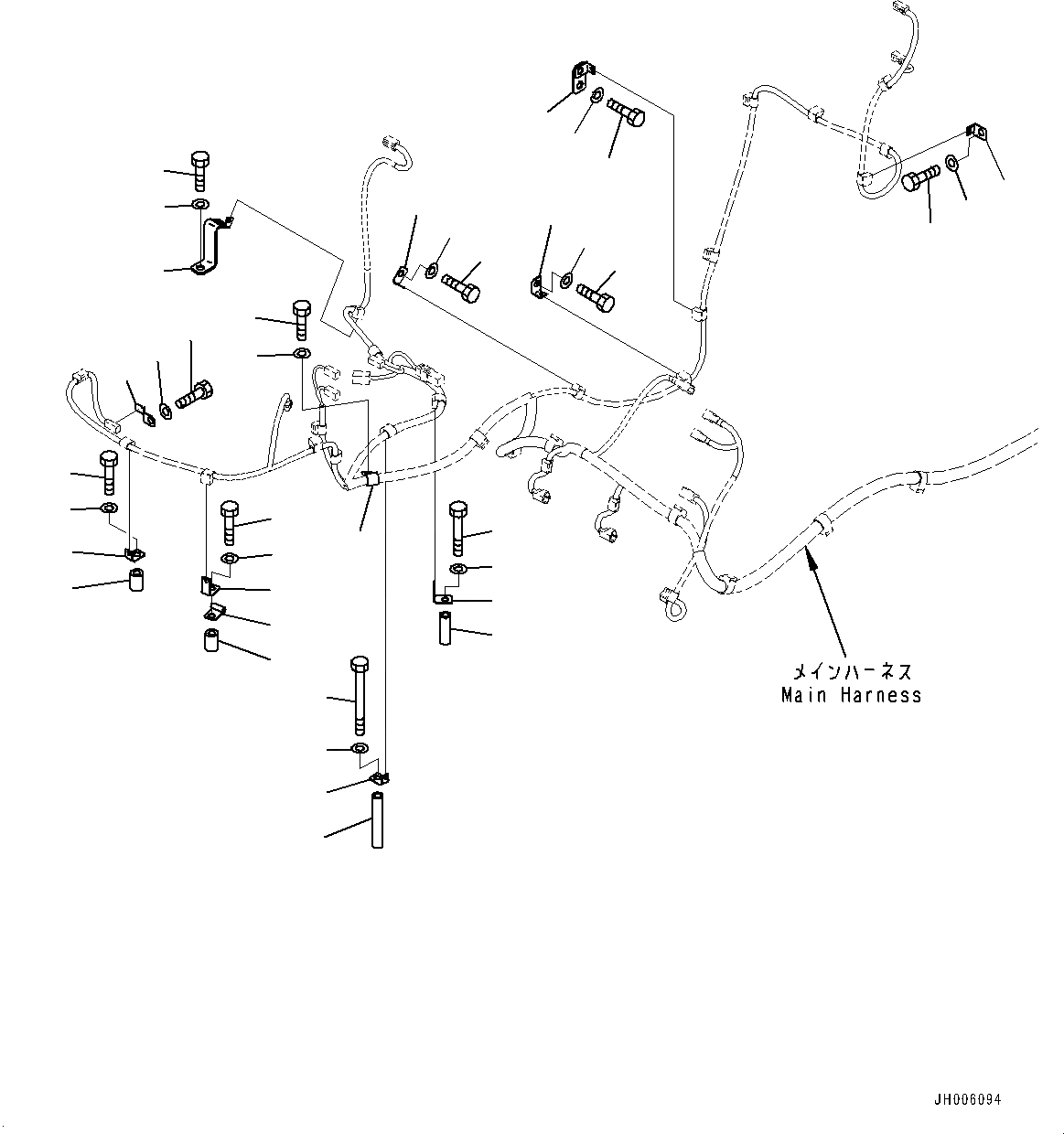 メインハーネス
Main Harness

JH006094