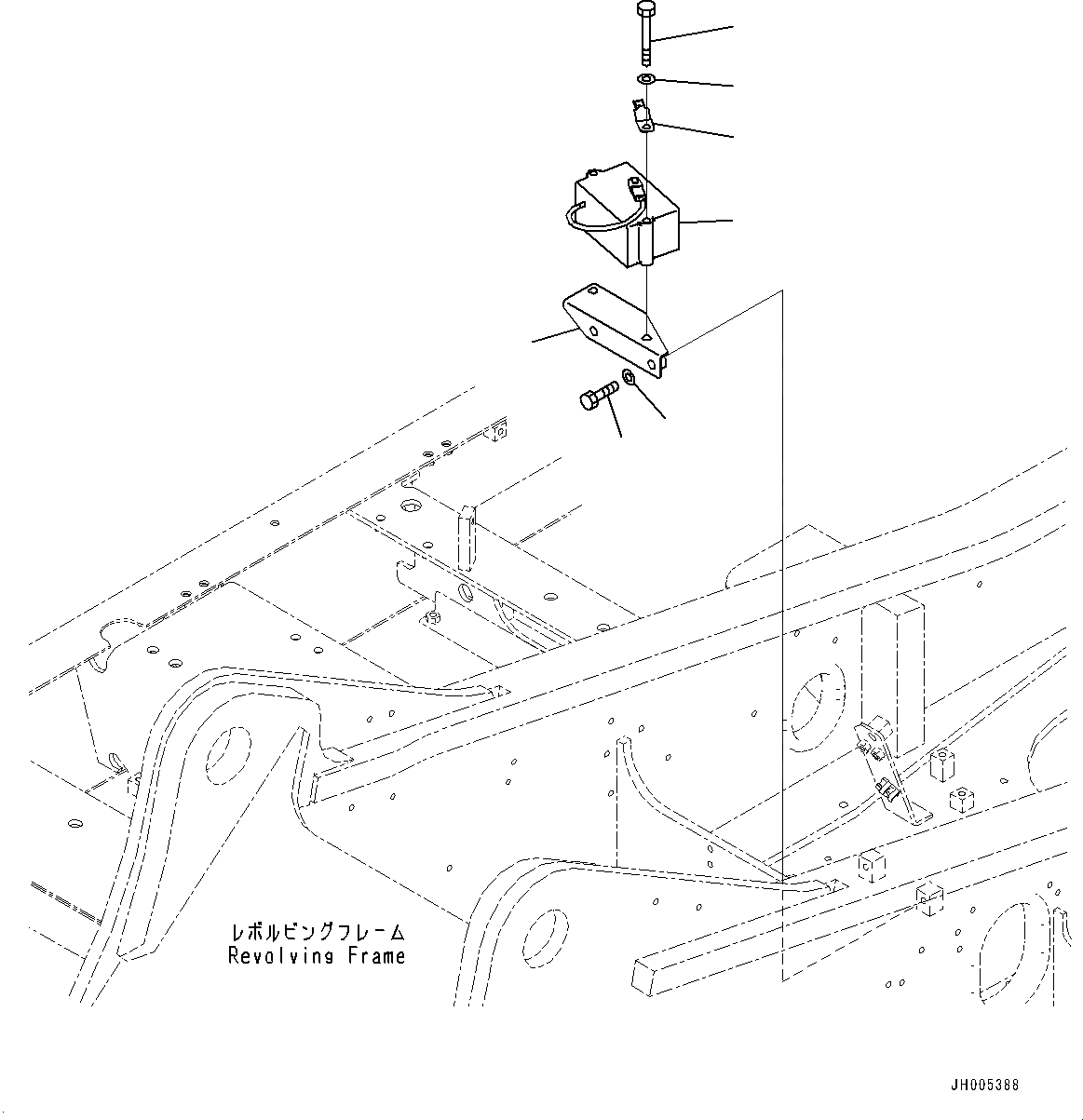 レボルビングフレーム
Revolving Frame

JH005388