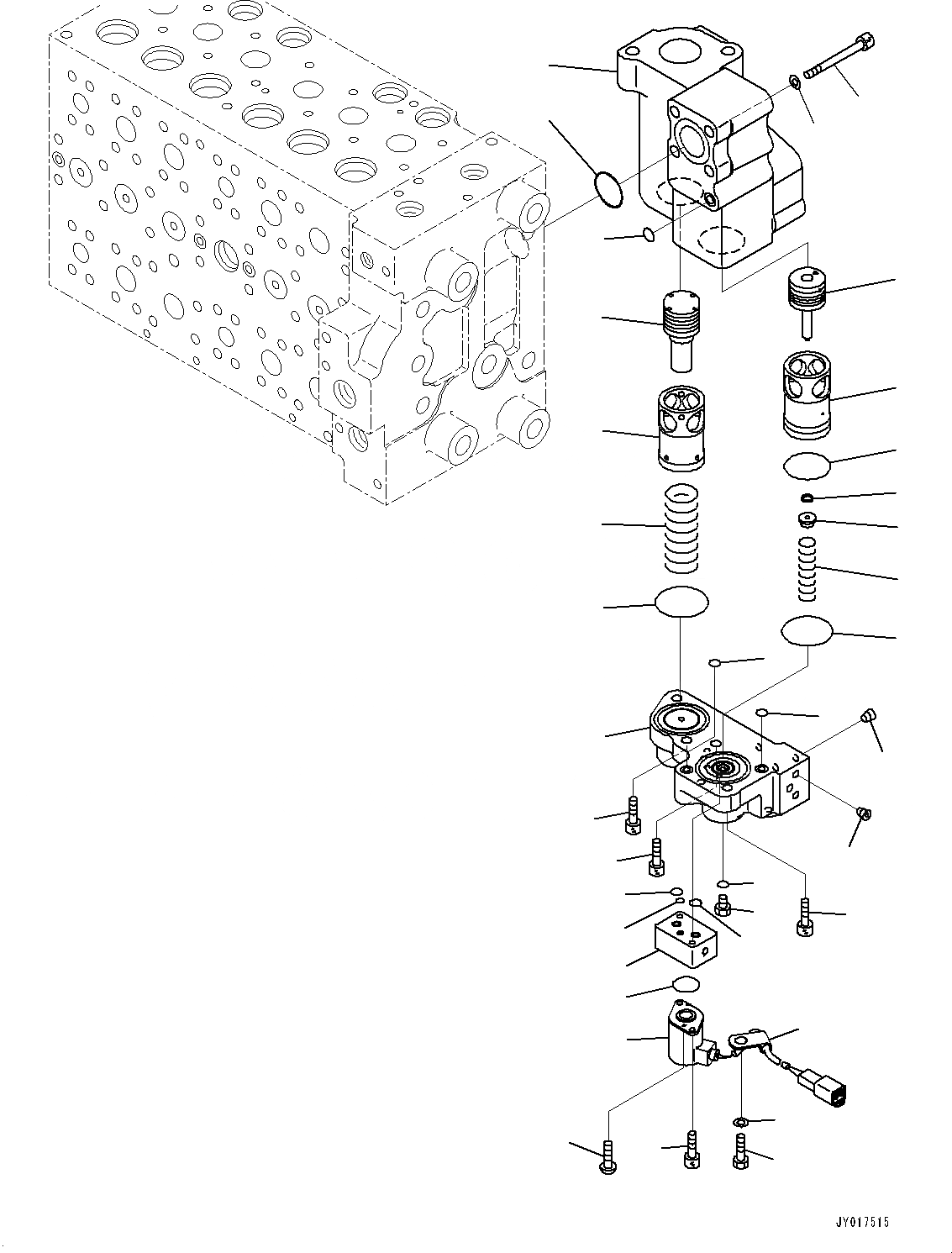 JY017515